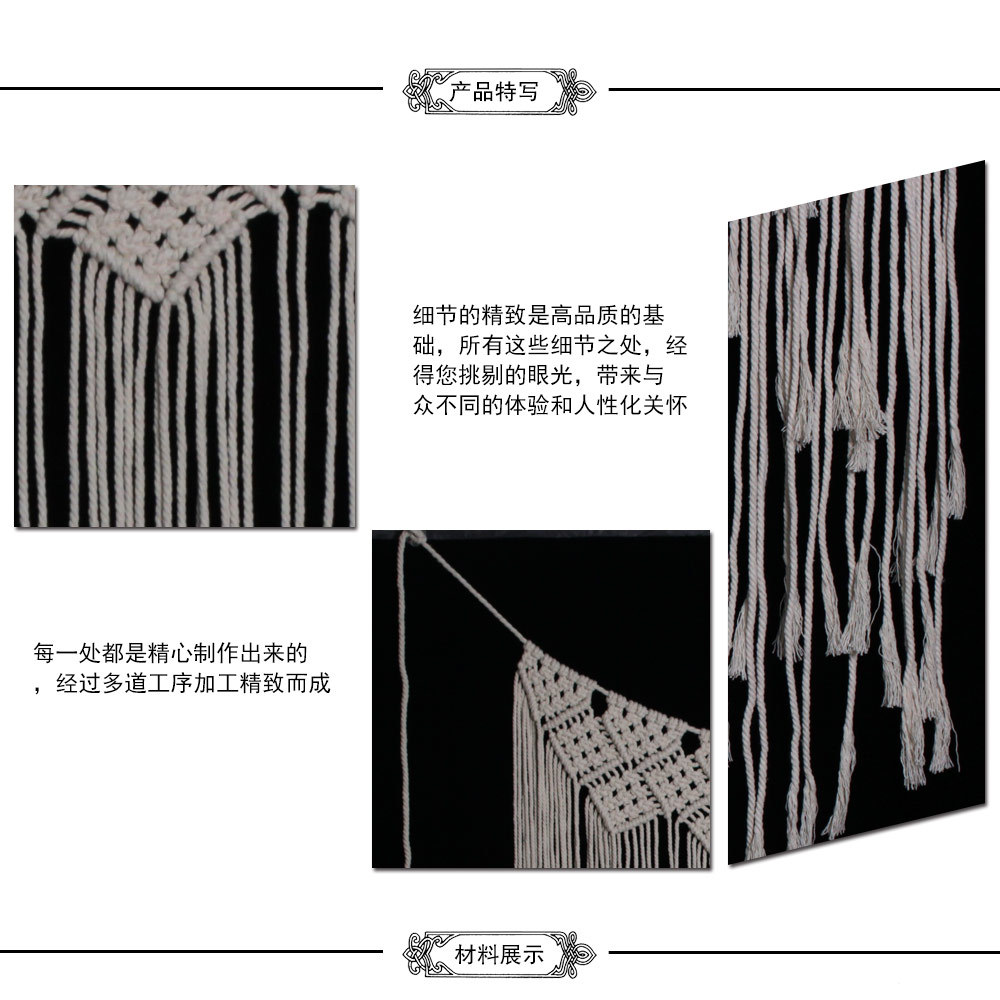 产品特写

细节的精致是高品质的基础，所有这些细节之处，经得您挑剔的眼光，带来与众不同的体验和人性化关怀

每一处都是精心制作出来的，经过多道工序加工精致而成

材料展示