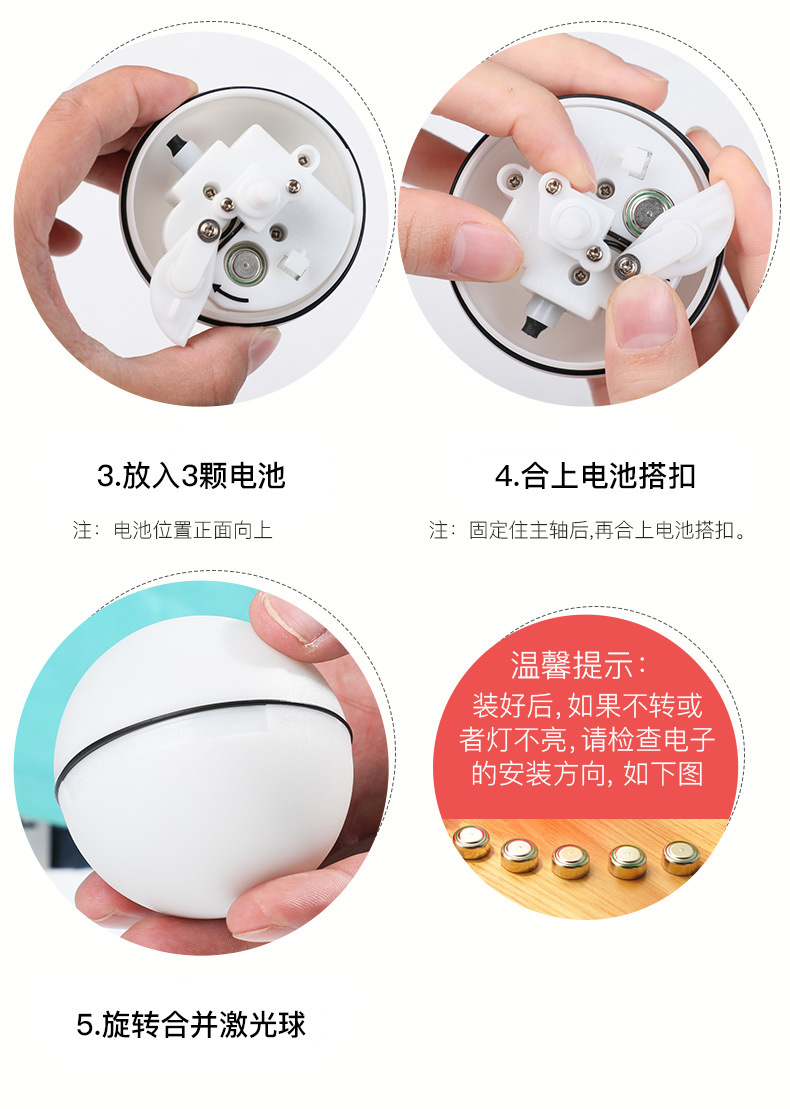 3.放入3颗电池

注：电池位置正面向上

4.合上电池搭扣

注：固定住主轴后,再合上电池搭扣。

温馨提示：
装好后, 如果不转或者灯不亮, 请检查电子的安装方向, 如下图

5.旋转合并激光球