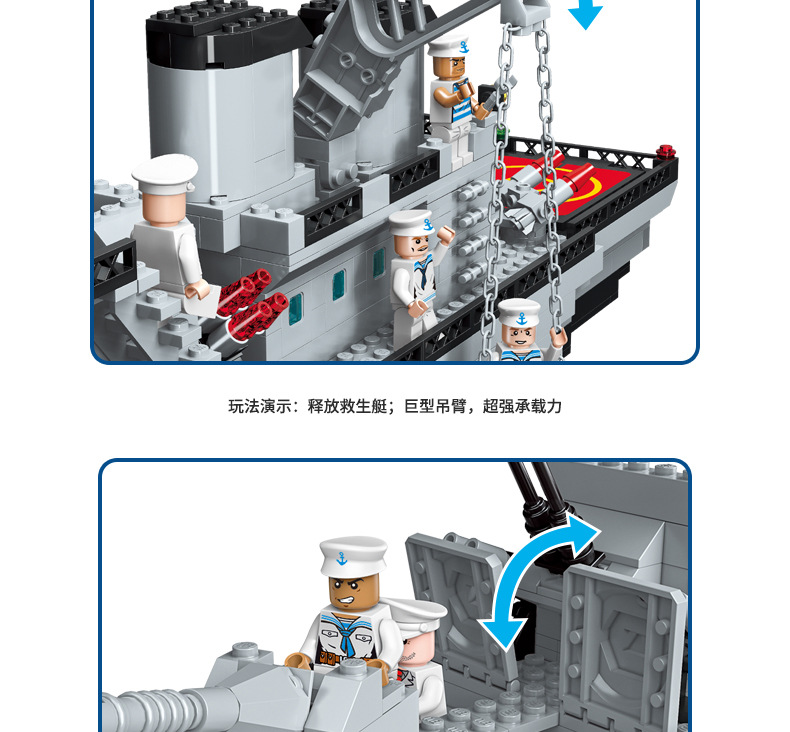 玩法演示：释放救生艇；巨型吊臂，超强承载力