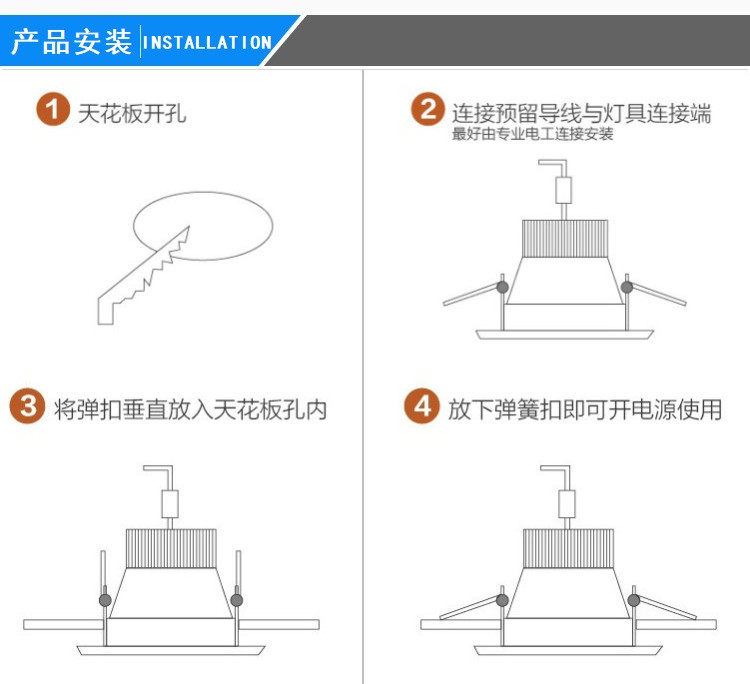 产品安装 INSTALLATION

1 天花板开孔

2 连接预留导线与灯具连接端
最好由专业电工连接安装

3 将弹扣垂直放入天花板孔内

4 放下弹簧扣即可开电源使用