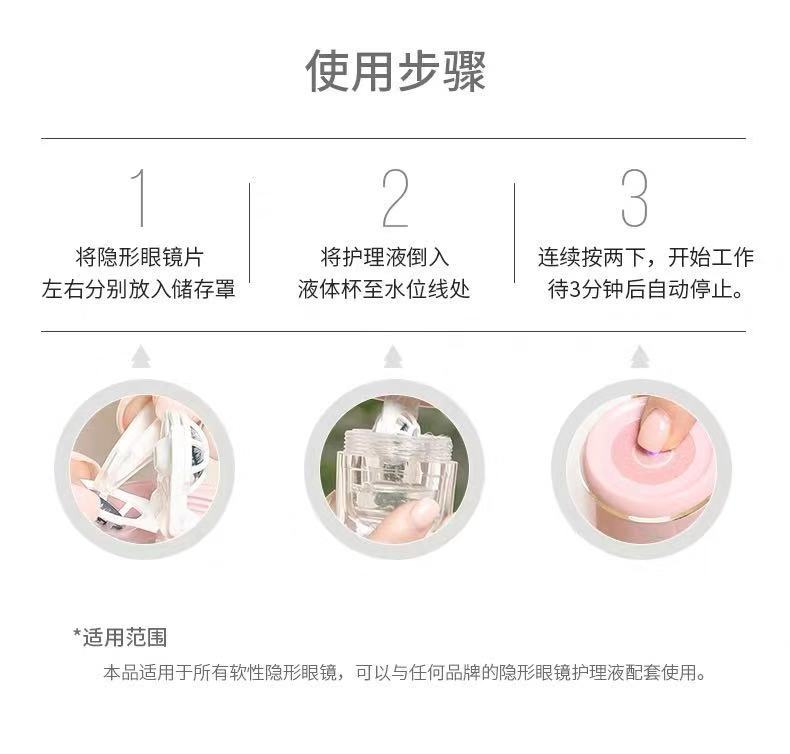 使用步骤

1
将隐形眼镜片
左右分别放入储存罩

2
将护理液倒入
液体杯至水位线处

3
连续按两下，开始工作
待3分钟后自动停止。

*适用范围
本品适用于所有软性隐形眼镜，可以与任何品牌的隐形眼镜护理液配套使用。