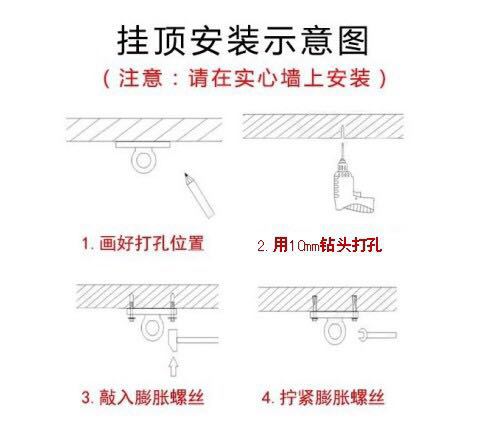 挂顶安装示意图

（注意：请在实心墙上安装）

1. 画好打孔位置

2. 用10mm钻头打孔

3. 敲入膨胀螺丝

4. 拧紧膨胀螺丝