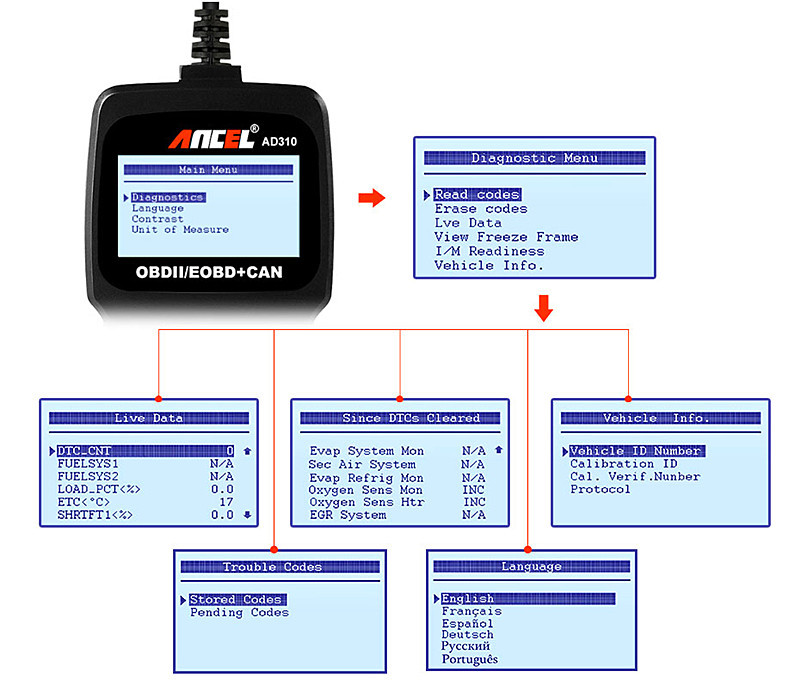 ANCEL® AD310

Main Menu

Diagnostics
Language
Contrast
Unit of Measure

OBDII/EOBD+CAN

Diagnostic Menu

Read codes
Erase codes
Lve Data
View Freeze Frame
I/M Readiness
Vehicle Info.

Live Data

| | |
|---|---|
| DTC_CNT | 0 |
| FUELSYS1 | N/A |
| FUELSYS2 | N/A |
| LOAD_PCT(%) | 0.0 |
| ETC(°C) | 17 |
| SHRTFT1(%) | 0.0 |

Since DTCs Cleared

| | |
|---|---|
| Evap System Mon | N/A |
| Sec Air System | N/A |
| Evap Refrig Mon | N/A |
| Oxygen Sens Mon | INC |
| Oxygen Sens Htr | INC |
| EGR System | N/A |

Vehicle Info.

Vehicle ID Number
Calibration ID
Cal. Verif.Nunber
Protocol

Trouble Codes

Stored Codes
Pending Codes

Language

English
Français
Español
Deutsch
Русский
Português