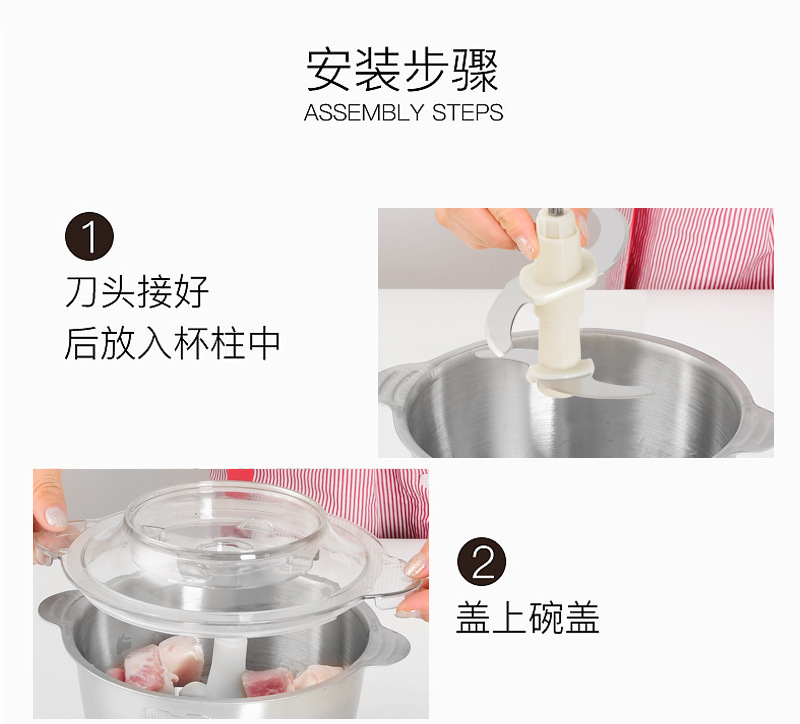 安装步骤
ASSEMBLY STEPS

1
刀头接好
后放入杯柱中

2
盖上碗盖