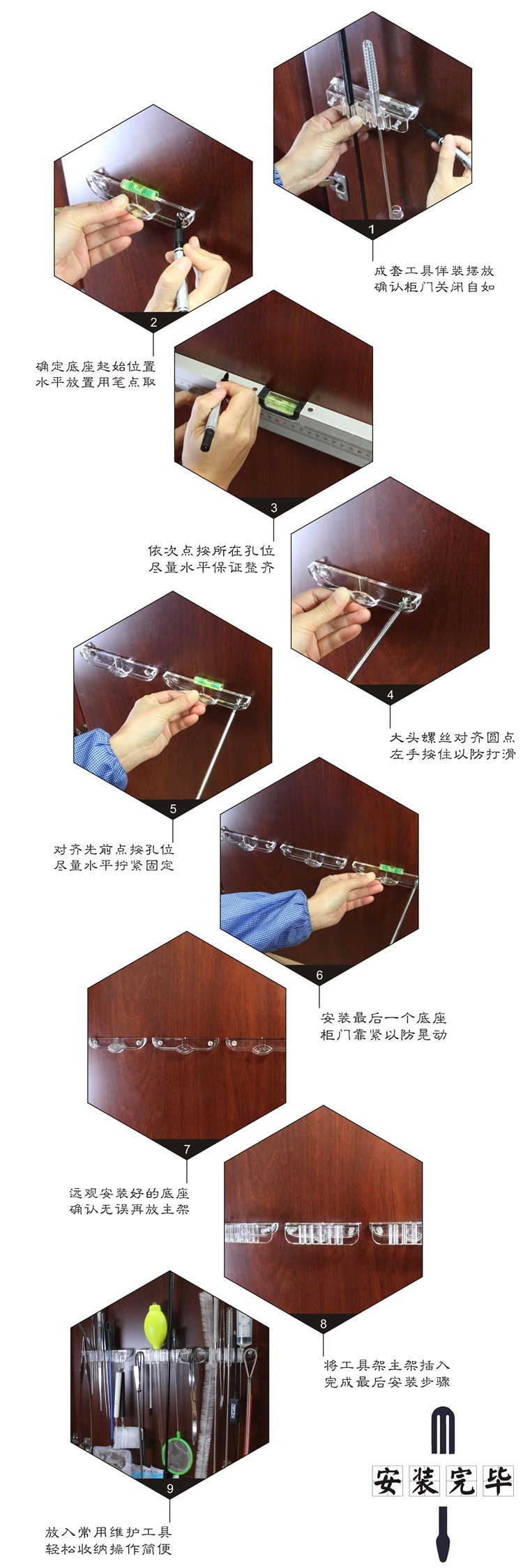 1

成套工具佯装摆放
确认柜门关闭自如

2

确定底座起始位置
水平放置用笔点取

3

依次点按所在孔位
尽量水平保证整齐

4

大头螺丝对齐圆点
左手按住以防打滑

5

对齐先前点按孔位
尽量水平拧紧固定

6

安装最后一个底座
柜门靠紧以防晃动

7

远观安装好的底座
确认无误再放主架

8

将工具架主架插入
完成最后安装步骤

9

放入常用维护工具
轻松收纳操作简便

安装完毕