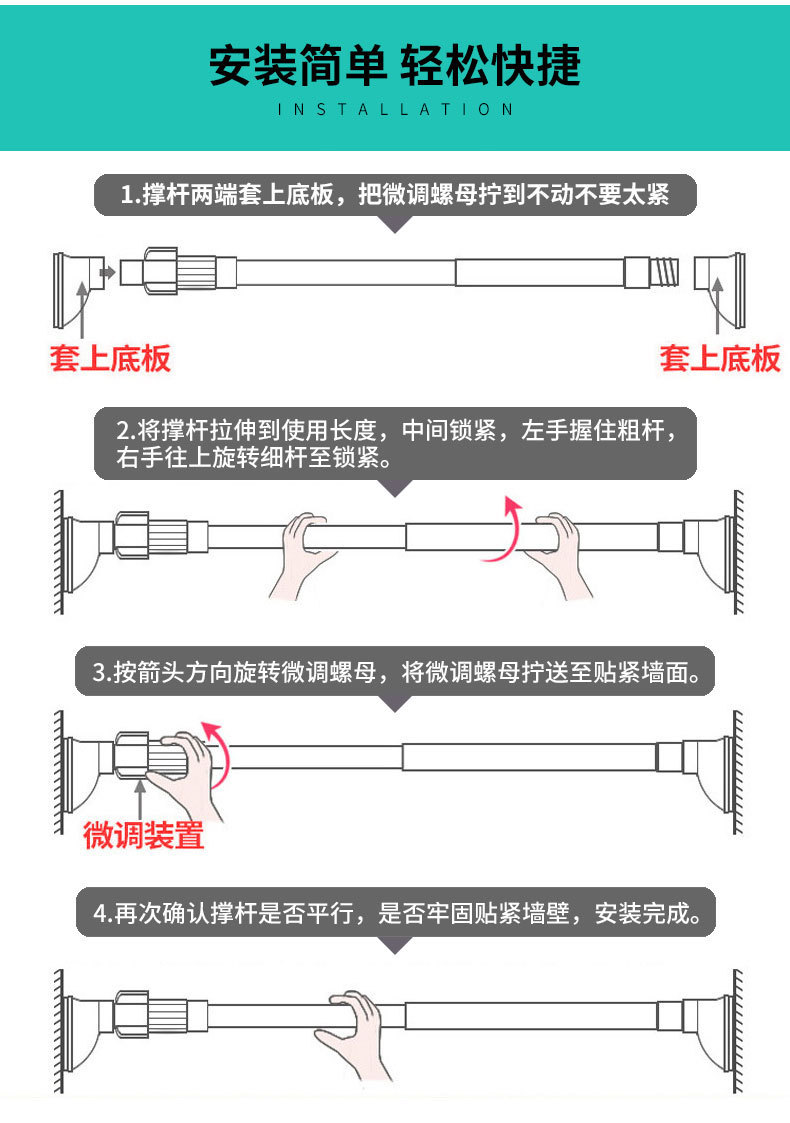 安装简单 轻松快捷
INSTALLATION

1.撑杆两端套上底板，把微调螺母拧到不动不要太紧

套上底板

套上底板

2.将撑杆拉伸到使用长度，中间锁紧，左手握住粗杆，右手往上旋转细杆至锁紧。

3.按箭头方向旋转微调螺母，将微调螺母拧送至贴紧墙面。

微调装置

4.再次确认撑杆是否平行，是否牢固贴紧墙壁，安装完成。