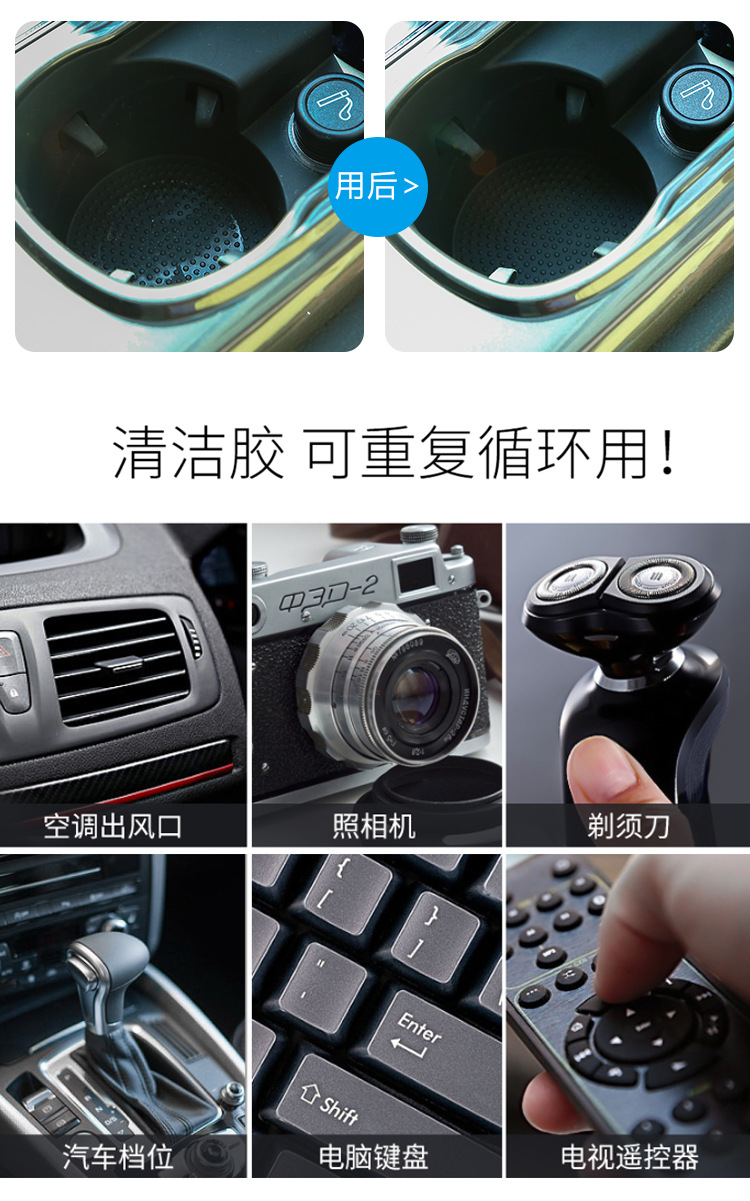 用后>

清洁胶 可重复循环用！

ФЭД-2

空调出风口

照相机

剃须刀

{
[

}
]

"
'

Enter

Shift

汽车档位

电脑键盘

电视遥控器