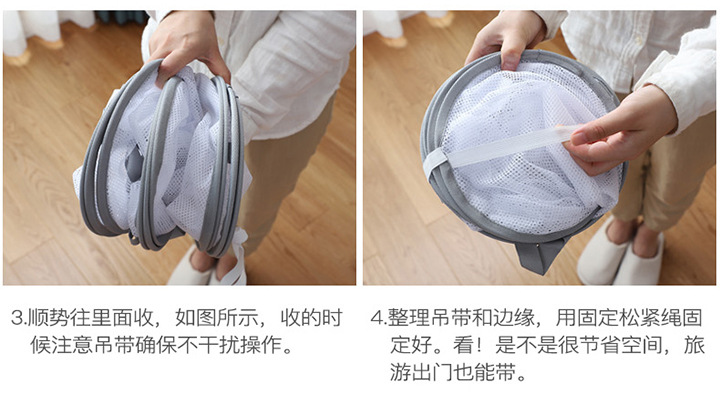 3.顺势往里面收，如图所示，收的时候注意吊带确保不干扰操作。

4.整理吊带和边缘，用固定松紧绳固定好。看！是不是很节省空间，旅游出门也能带。