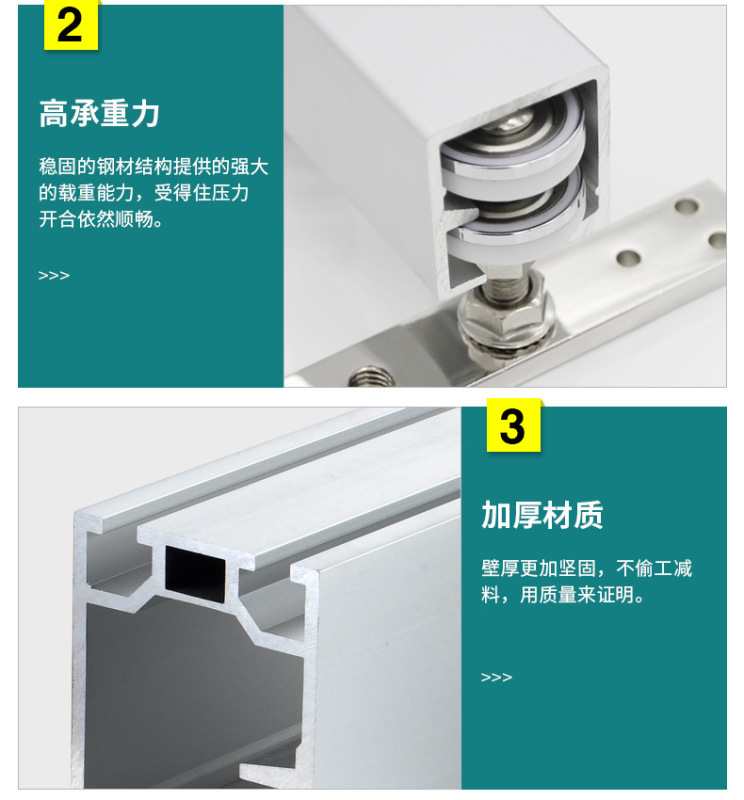 2

高承重力

稳固的钢材结构提供的强大的载重能力，受得住压力开合依然顺畅。

>>>

3

加厚材质

壁厚更加坚固，不偷工减料，用质量来证明。

>>>