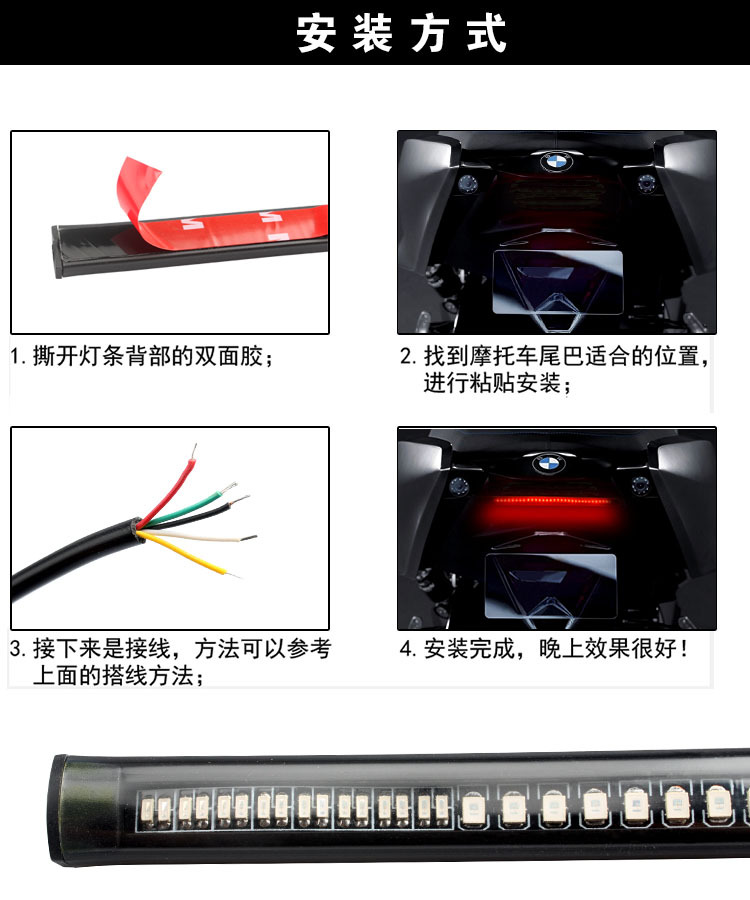 安装方式

1. 撕开灯条背部的双面胶；

2. 找到摩托车尾巴适合的位置，进行粘贴安装；

3. 接下来是接线，方法可以参考上面的搭线方法；

4. 安装完成，晚上效果很好！