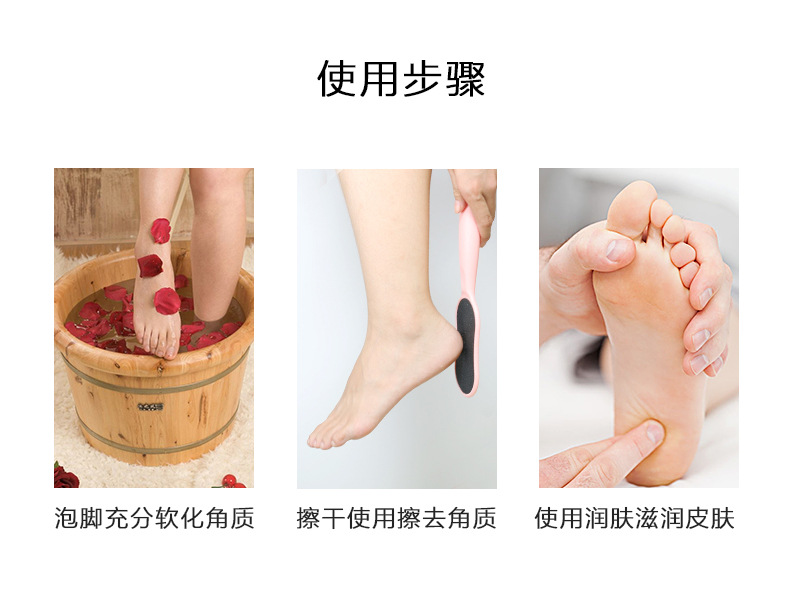 使用步骤

泡脚充分软化角质

擦干使用擦去角质

使用润肤滋润皮肤