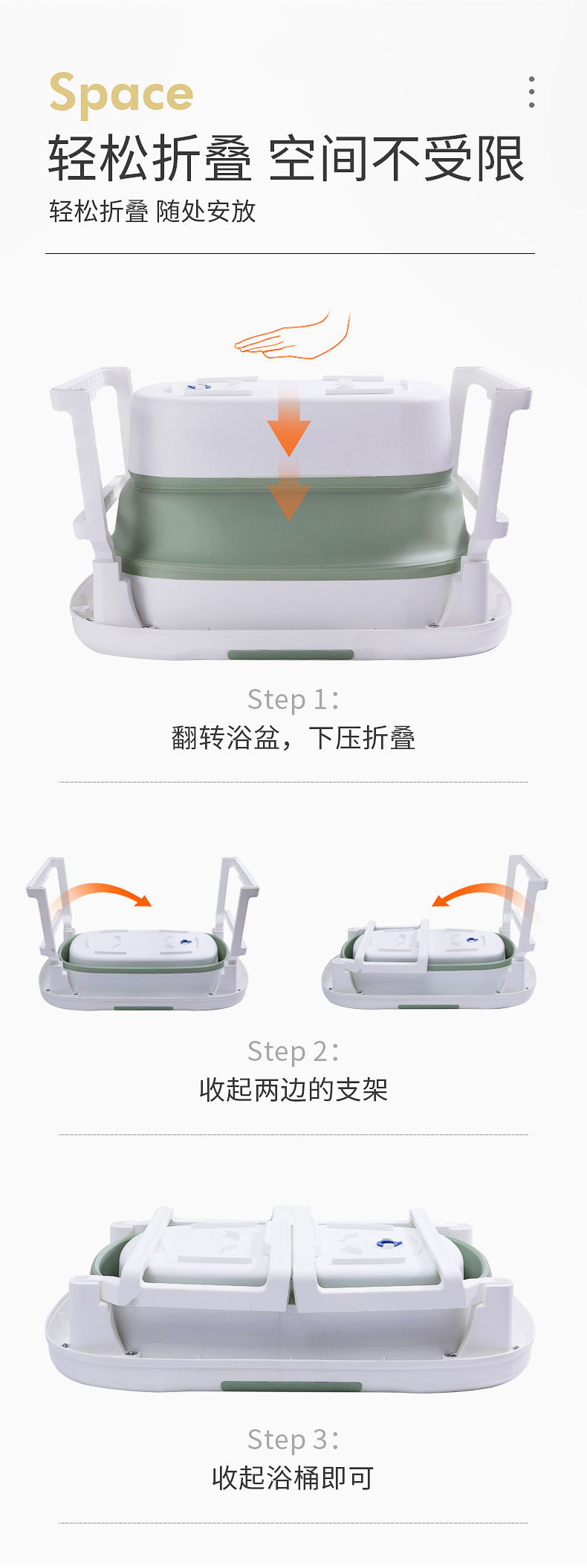 Space
轻松折叠 空间不受限
轻松折叠 随处安放

Step 1:
翻转浴盆，下压折叠

Step 2:
收起两边的支架

Step 3:
收起浴桶即可