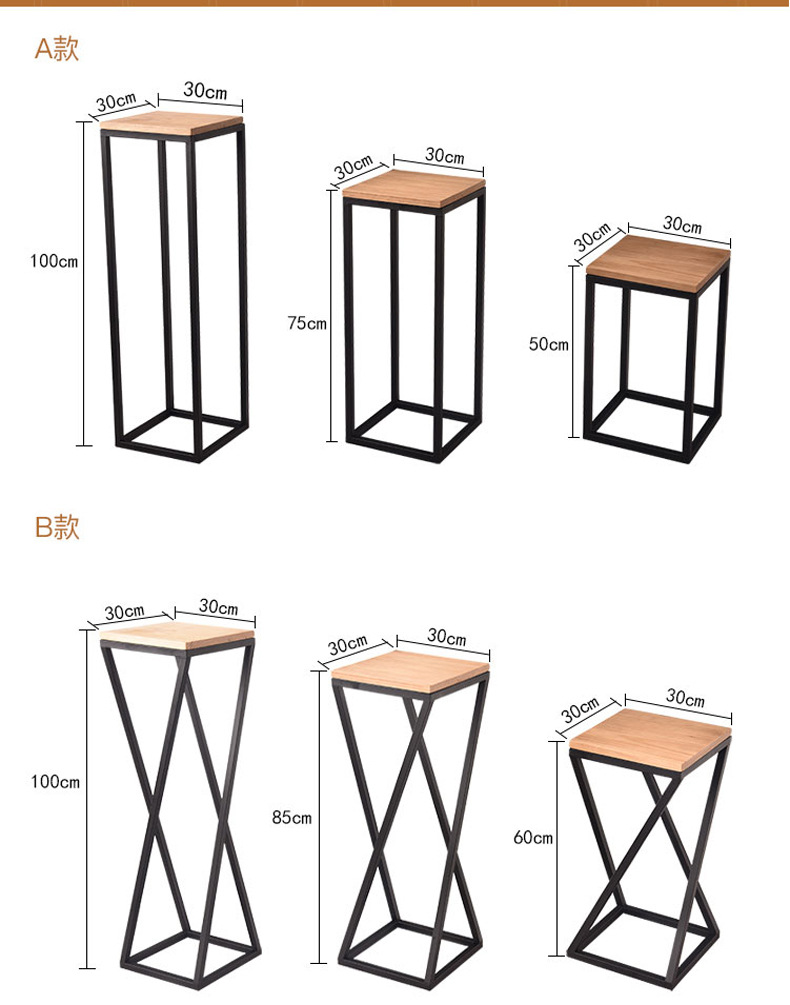 A款

30cm 30cm
100cm

30cm 30cm
75cm

30cm 30cm
50cm

B款

30cm 30cm
100cm

30cm 30cm
85cm

30cm 30cm
60cm