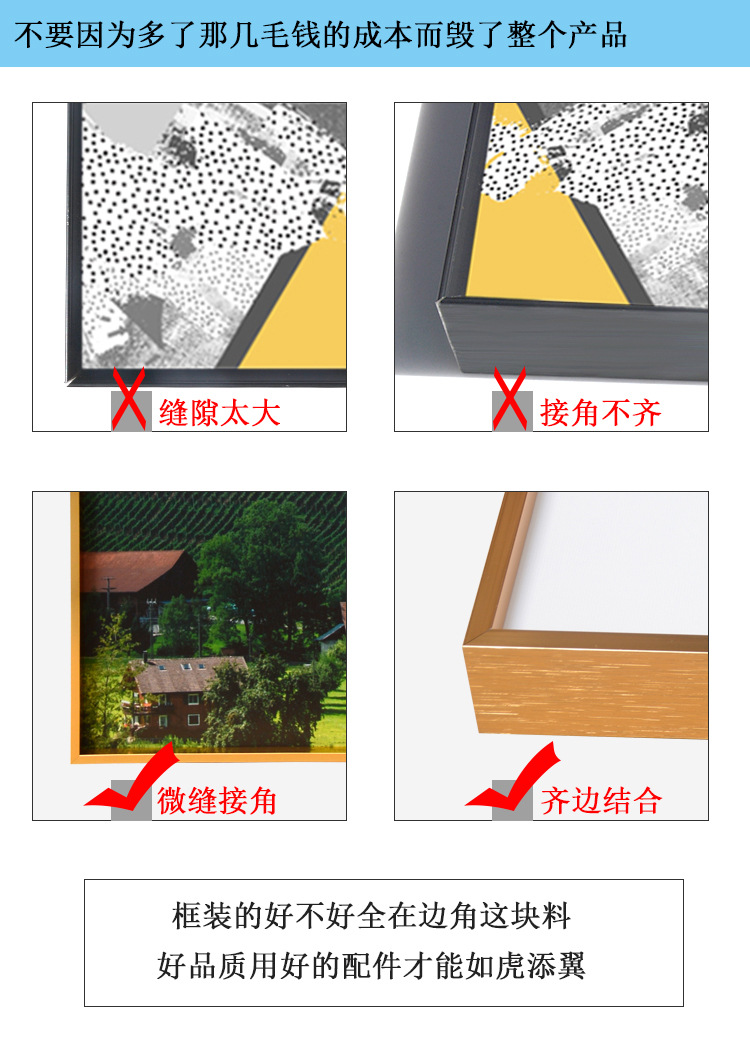 不要因为多了那几毛钱的成本而毁了整个产品

缝隙太大

接角不齐

微缝接角

齐边结合

框装的好不好全在边角这块料
好品质用好的配件才能如虎添翼