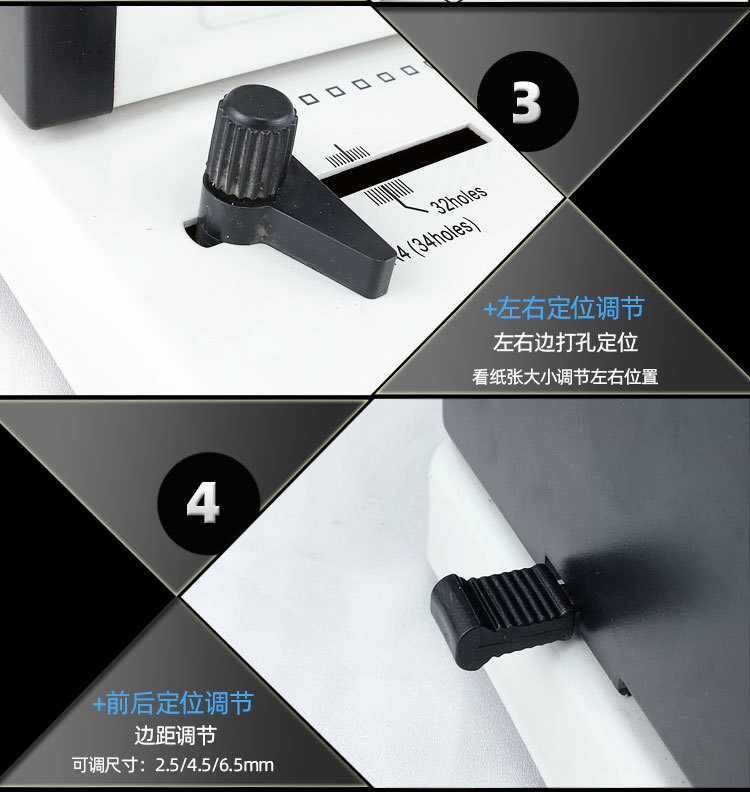 3

32holes

4 (34holes)

+左右定位调节

左右边打孔定位

看纸张大小调节左右位置

4

+前后定位调节

边距调节

可调尺寸：2.5/4.5/6.5mm