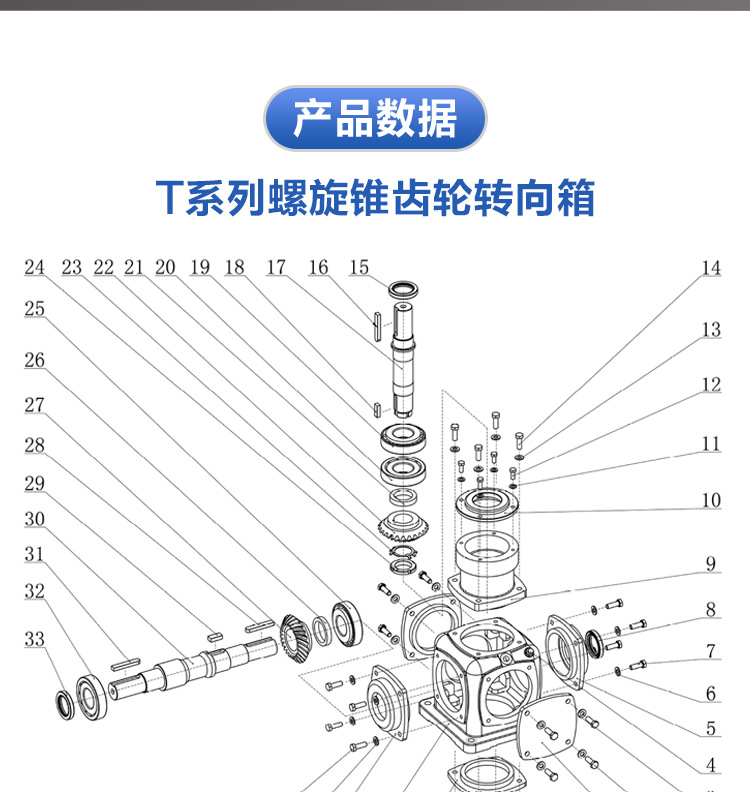 产品数据

T系列螺旋锥齿轮转向箱

24 23 22 21 20 19 18 17 16 15

25

26

27

28

29

30

31

32

33

14

13

12

11

10

9

8

7

6

5

4