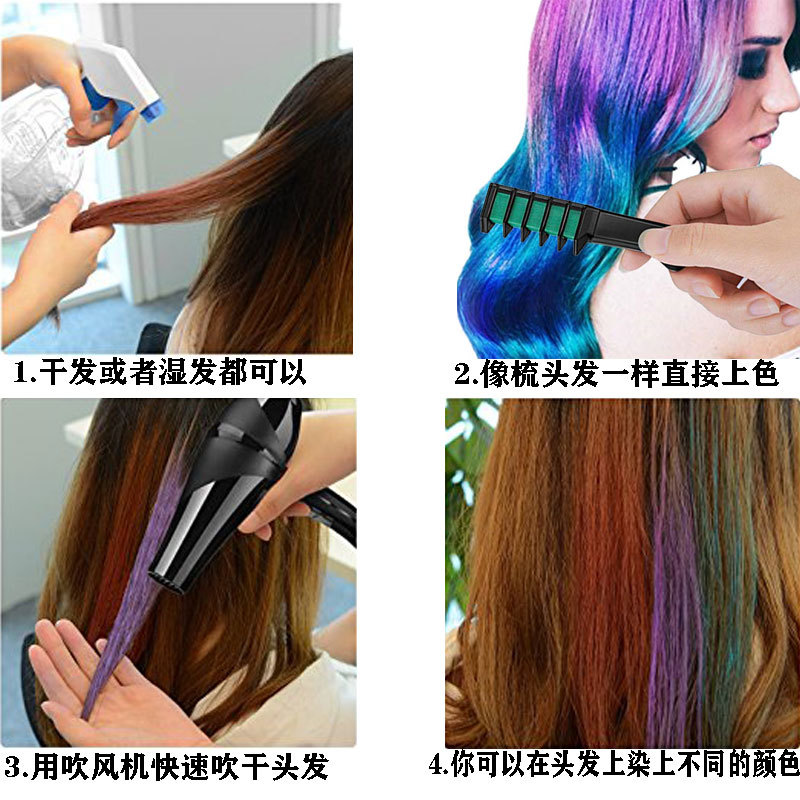 1.干发或者湿发都可以

2.像梳头发一样直接上色

3.用吹风机快速吹干头发

4.你可以在头发上染上不同的颜色