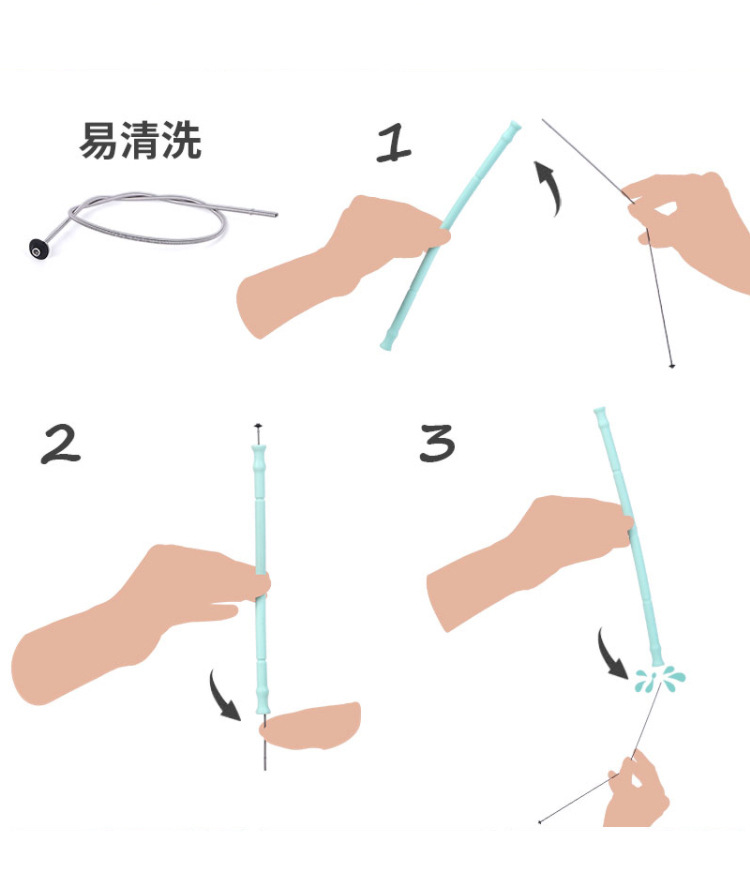 易清洗

1

2

3