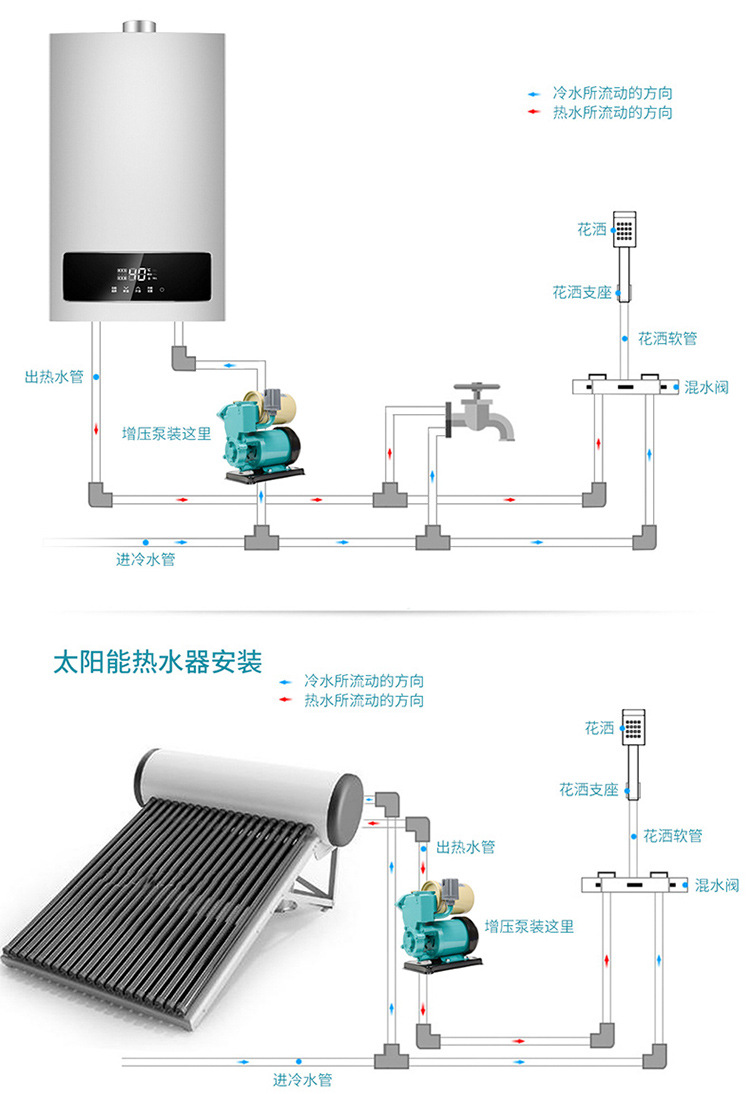 冷水所流动的方向
热水所流动的方向

40

花洒
花洒支座
花洒软管
混水阀
出热水管
增压泵装这里
进冷水管

太阳能热水器安装
冷水所流动的方向
热水所流动的方向

花洒
花洒支座
花洒软管
混水阀
出热水管
增压泵装这里
进冷水管