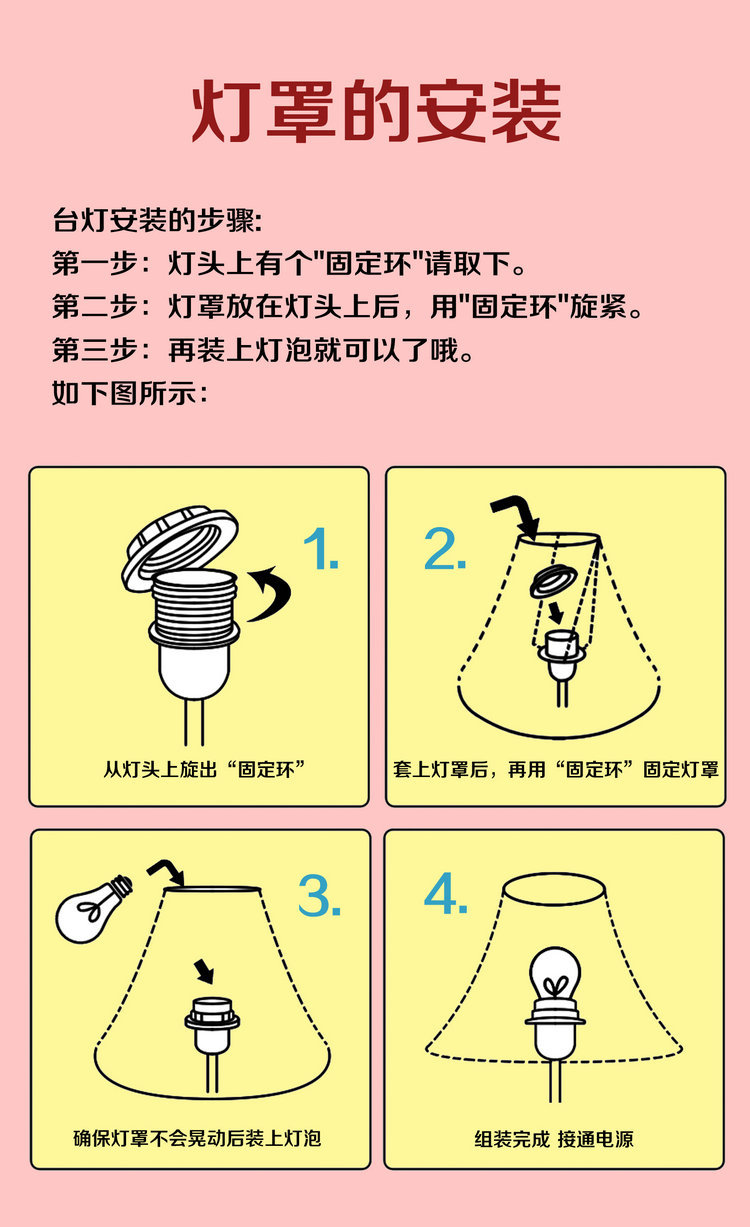 灯罩的安装

台灯安装的步骤:
第一步：灯头上有个"固定环"请取下。
第二步：灯罩放在灯头上后，用"固定环"旋紧。
第三步：再装上灯泡就可以了哦。
如下图所示：

1.
从灯头上旋出“固定环”

2.
套上灯罩后，再用“固定环”固定灯罩

3.
确保灯罩不会晃动后装上灯泡

4.
组装完成 接通电源