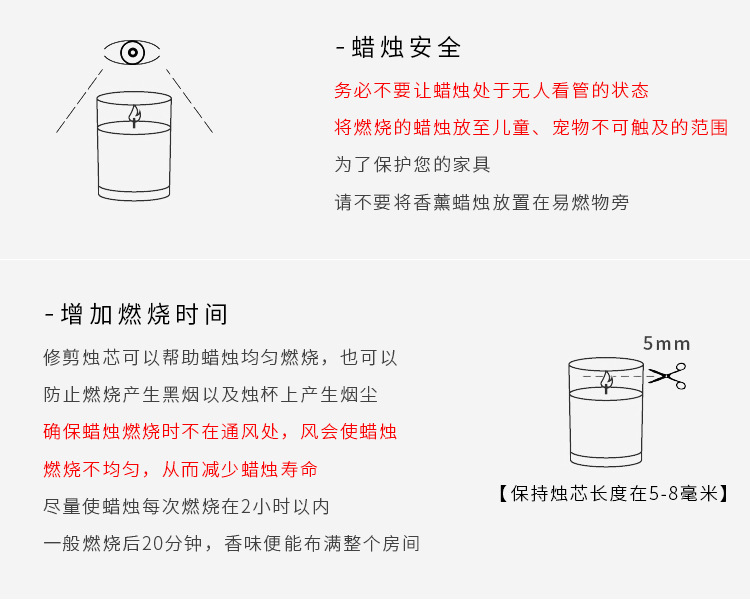 -蜡烛安全

务必不要让蜡烛处于无人看管的状态

将燃烧的蜡烛放至儿童、宠物不可触及的范围

为了保护您的家具

请不要将香薰蜡烛放置在易燃物旁

-增加燃烧时间

修剪烛芯可以帮助蜡烛均匀燃烧，也可以

防止燃烧产生黑烟以及烛杯上产生烟尘

确保蜡烛燃烧时不在通风处，风会使蜡烛

燃烧不均匀，从而减少蜡烛寿命

尽量使蜡烛每次燃烧在2小时以内

一般燃烧后20分钟，香味便能布满整个房间

5mm

【保持烛芯长度在5-8毫米】