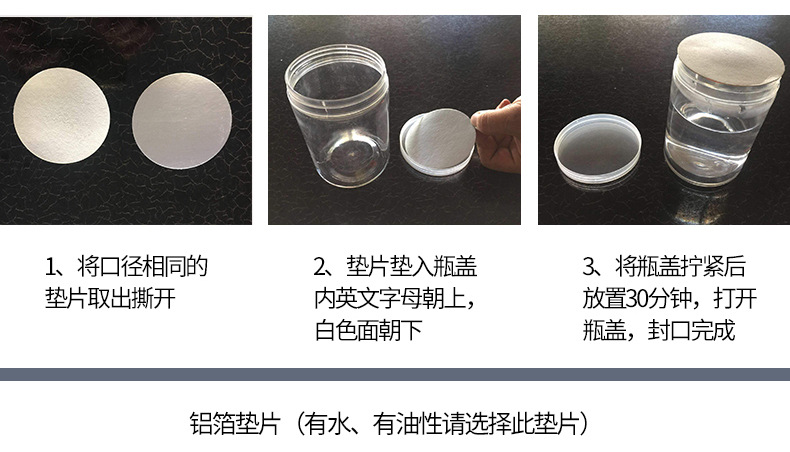 1、将口径相同的垫片取出撕开

2、垫片垫入瓶盖内英文字母朝上，白色面朝下

3、将瓶盖拧紧后放置30分钟，打开瓶盖，封口完成

铝箔垫片（有水、有油性请选择此垫片）