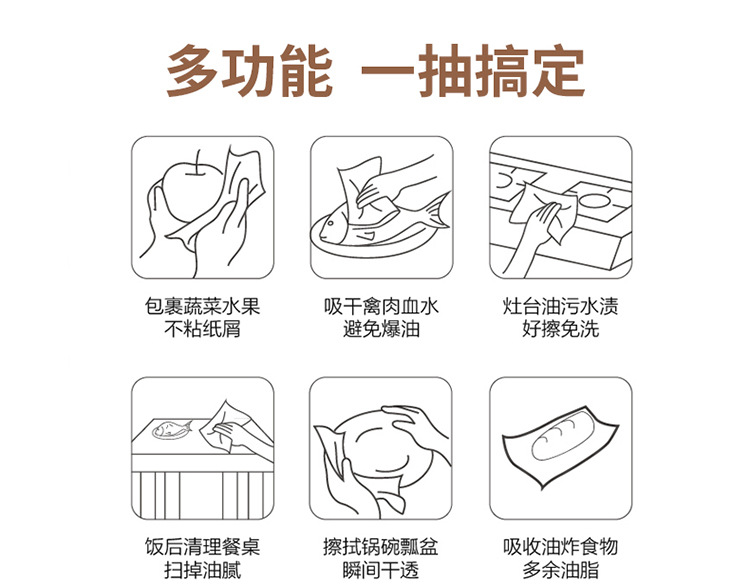 多功能 一抽搞定

包裹蔬菜水果
不粘纸屑

吸干禽肉血水
避免爆油

灶台油污水渍
好擦免洗

饭后清理餐桌
扫掉油腻

擦拭锅碗瓢盆
瞬间干透

吸收油炸食物
多余油脂