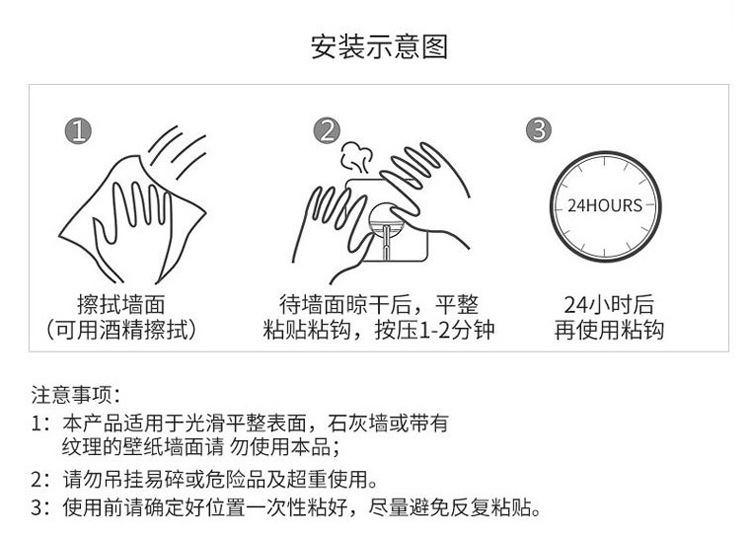 安装示意图

①
擦拭墙面
（可用酒精擦拭）

②
待墙面晾干后，平整粘贴粘钩，按压1-2分钟

③
24HOURS
24小时后
再使用粘钩

注意事项：
1：本产品适用于光滑平整表面，石灰墙或带有纹理的壁纸墙面请 勿使用本品；
2：请勿吊挂易碎或危险品及超重使用。
3：使用前请确定好位置一次性粘好，尽量避免反复粘贴。