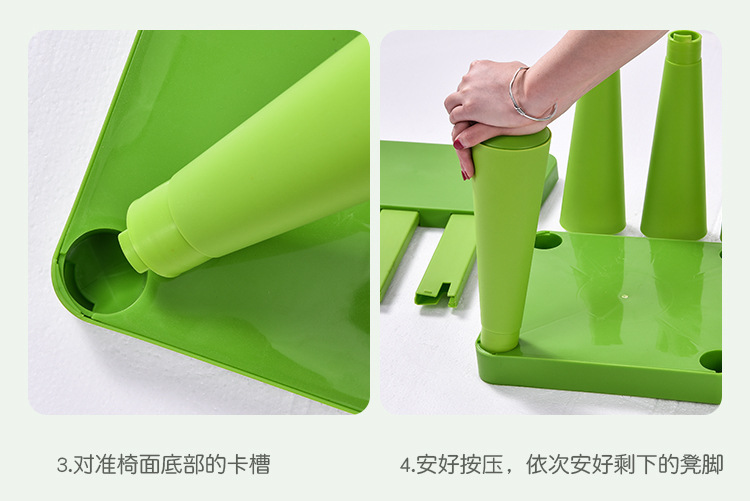 3.对准椅面底部的卡槽

4.安好按压，依次安好剩下的凳脚