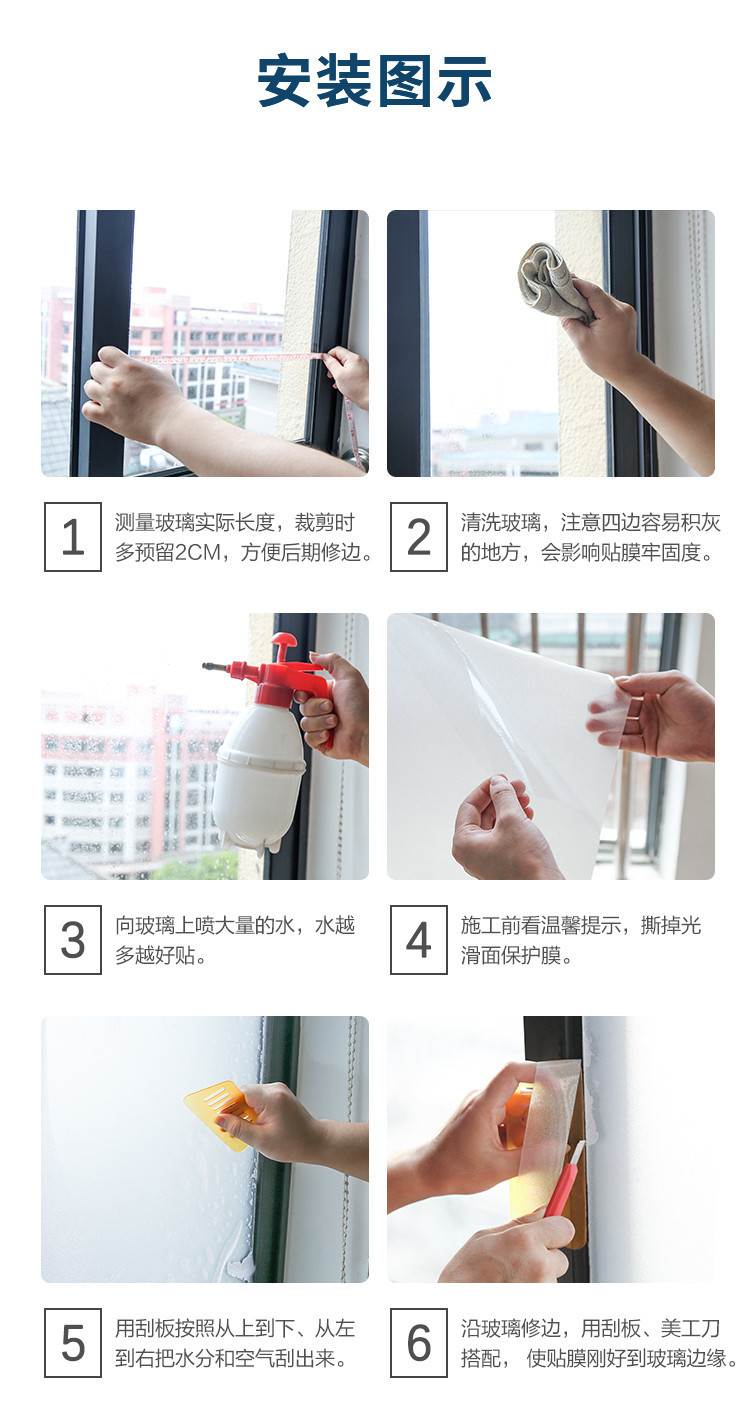 安装图示

1
测量玻璃实际长度，裁剪时多预留2CM，方便后期修边。

2
清洗玻璃，注意四边容易积灰的地方，会影响贴膜牢固度。

3
向玻璃上喷大量的水，水越多越好贴。

4
施工前看温馨提示，撕掉光滑面保护膜。

5
用刮板按照从上到下、从左到右把水分和空气刮出来。

6
沿玻璃修边，用刮板、美工刀搭配， 使贴膜刚好到玻璃边缘。