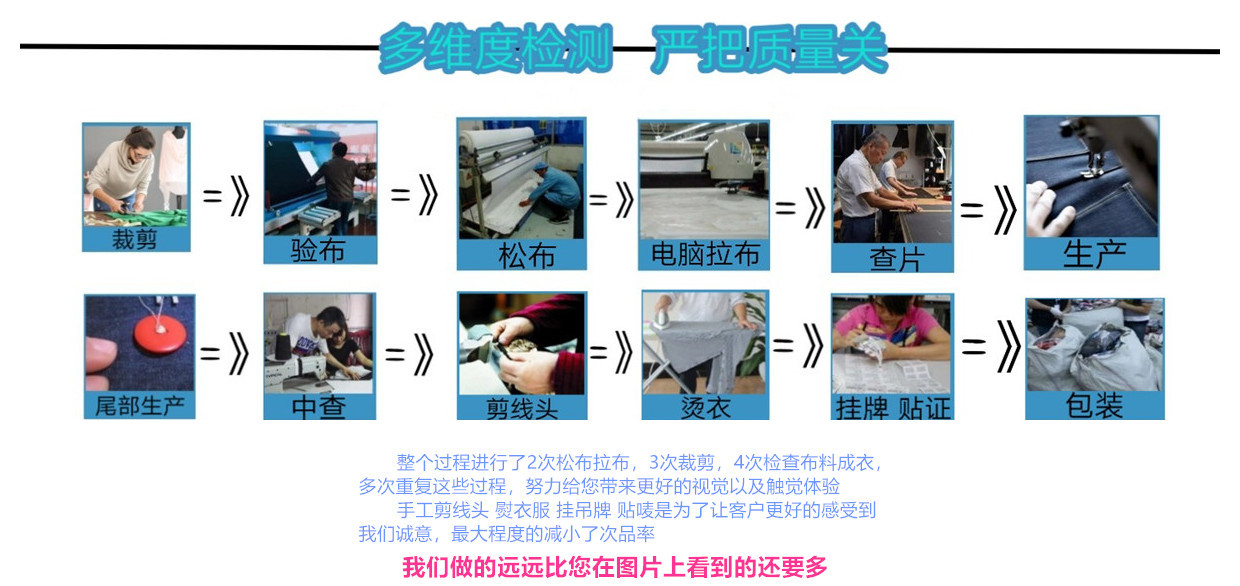 多维度检测 严把质量关

裁剪 =》 验布 =》 松布 =》 电脑拉布 =》 查片 =》 生产

尾部生产 =》 中查 =》 剪线头 =》 烫衣 =》 挂牌 贴证 =》 包装

整个过程进行了2次松布拉布，3次裁剪，4次检查布料成衣，多次重复这些过程，努力给您带来更好的视觉以及触觉体验

手工剪线头 熨衣服 挂吊牌 贴唛是为了让客户更好的感受到我们诚意，最大程度的减小了次品率

我们做的远远比您在图片上看到的还要多