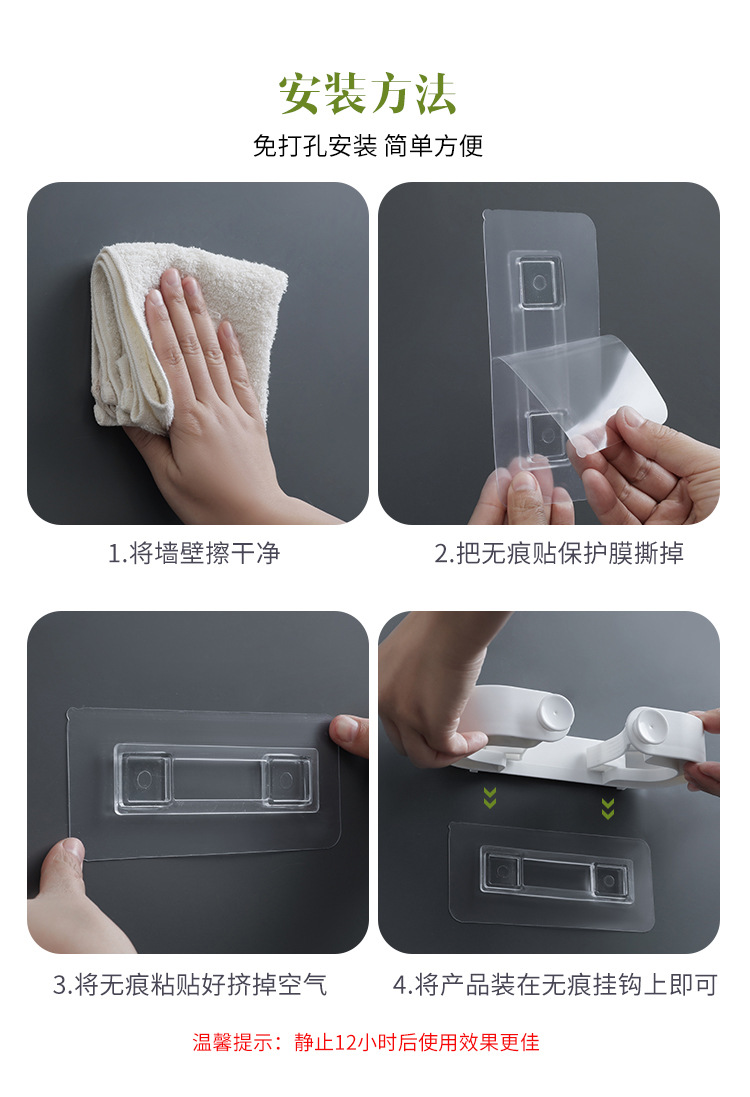 安装方法

免打孔安装 简单方便

1.将墙壁擦干净

2.把无痕贴保护膜撕掉

3.将无痕粘贴好挤掉空气

4.将产品装在无痕挂钩上即可

温馨提示：静止12小时后使用效果更佳