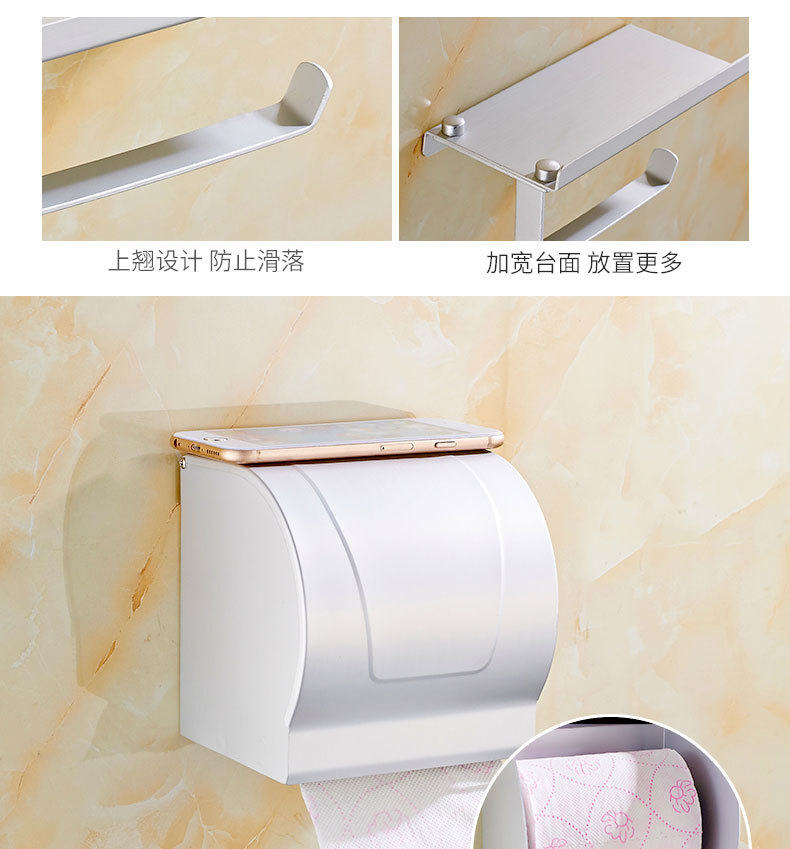 上翘设计 防止滑落

加宽台面 放置更多