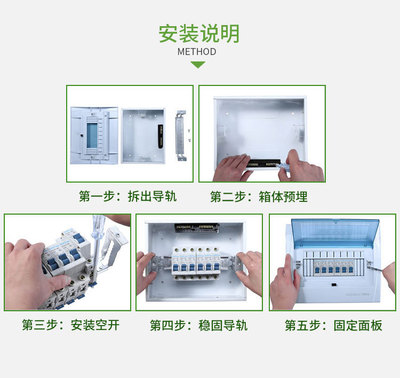 安装说明
METHOD

第一步：拆出导轨

第二步：箱体预埋

第三步：安装空开

第四步：稳固导轨

第五步：固定面板