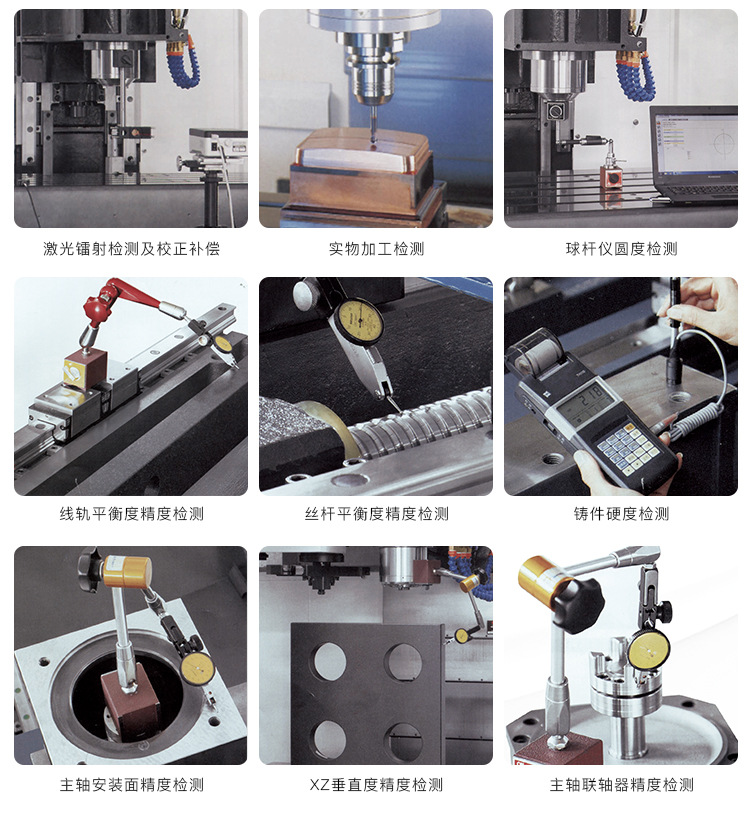 激光镭射检测及校正补偿

实物加工检测

球杆仪圆度检测

线轨平衡度精度检测

丝杆平衡度精度检测

铸件硬度检测

主轴安装面精度检测

XZ垂直度精度检测

主轴联轴器精度检测