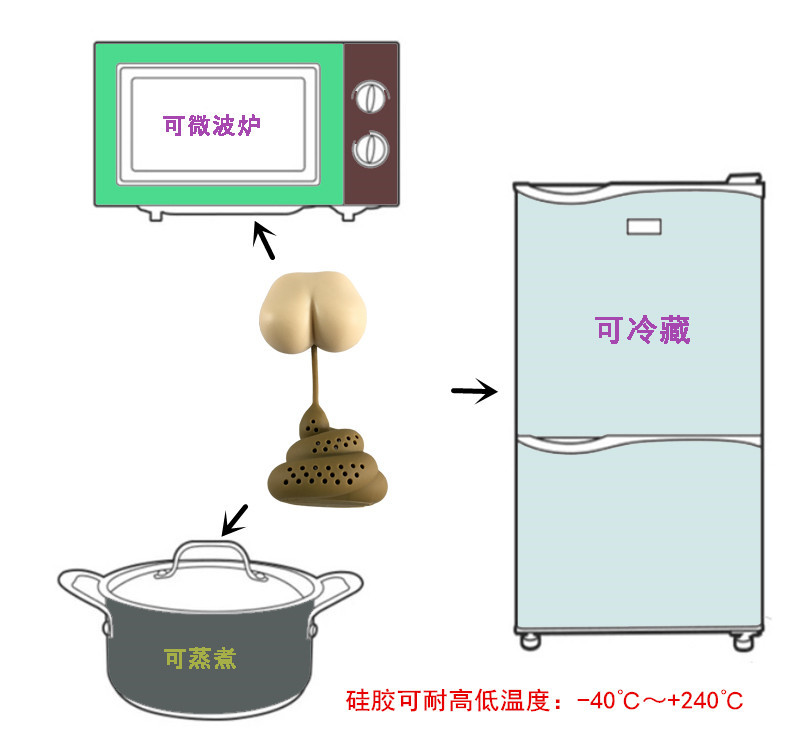 可微波炉

可冷藏

可蒸煮

硅胶可耐高低温度：-40℃～+240℃