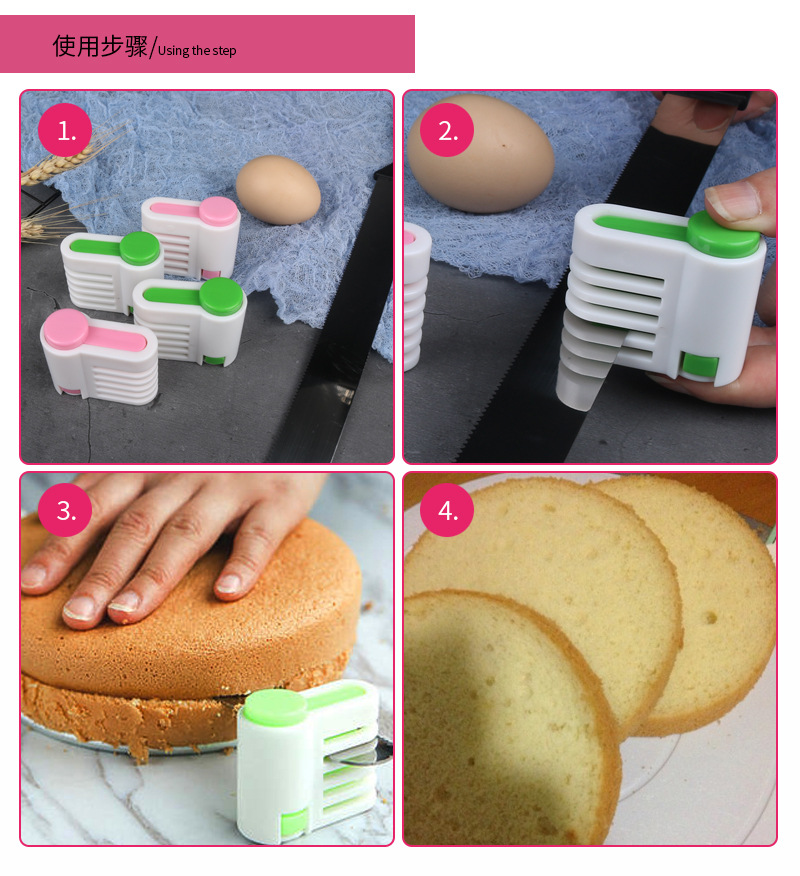 使用步骤/Using the step

1.

2.

3.

4.