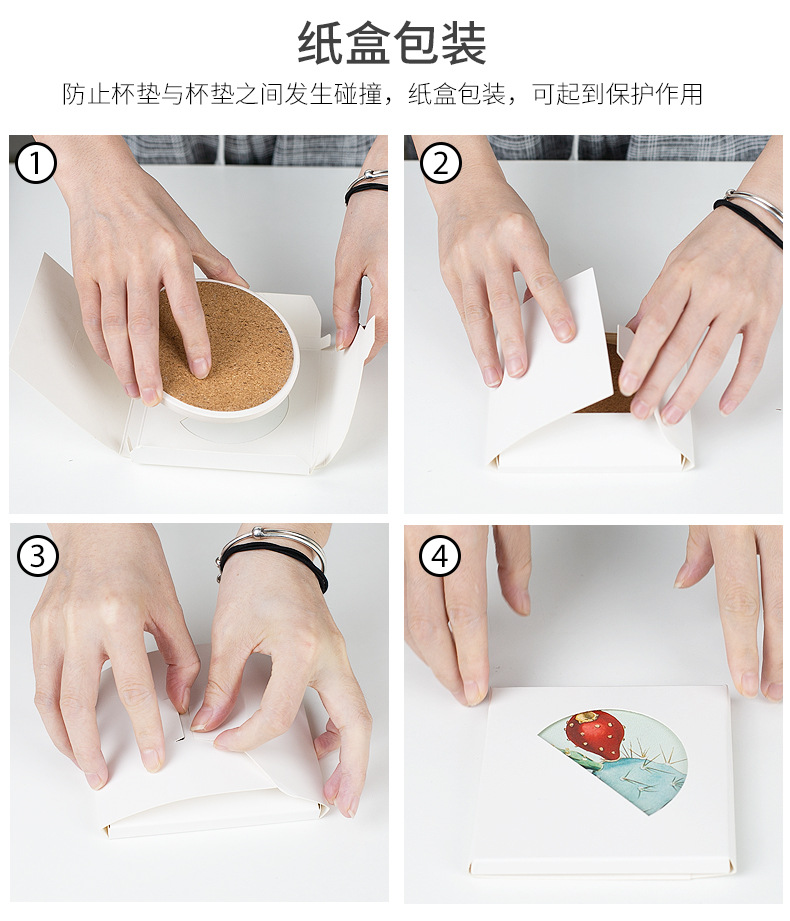 纸盒包装

防止杯垫与杯垫之间发生碰撞，纸盒包装，可起到保护作用

①

②

③

④