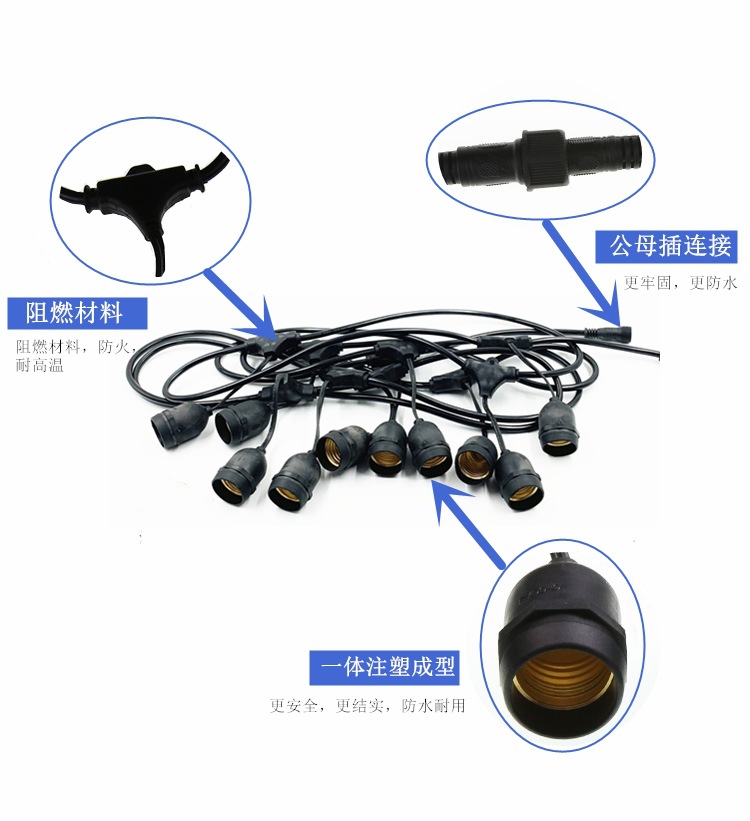 公母插连接

更牢固，更防水

阻燃材料

阻燃材料，防火，耐高温

一体注塑成型

更安全，更结实，防水耐用