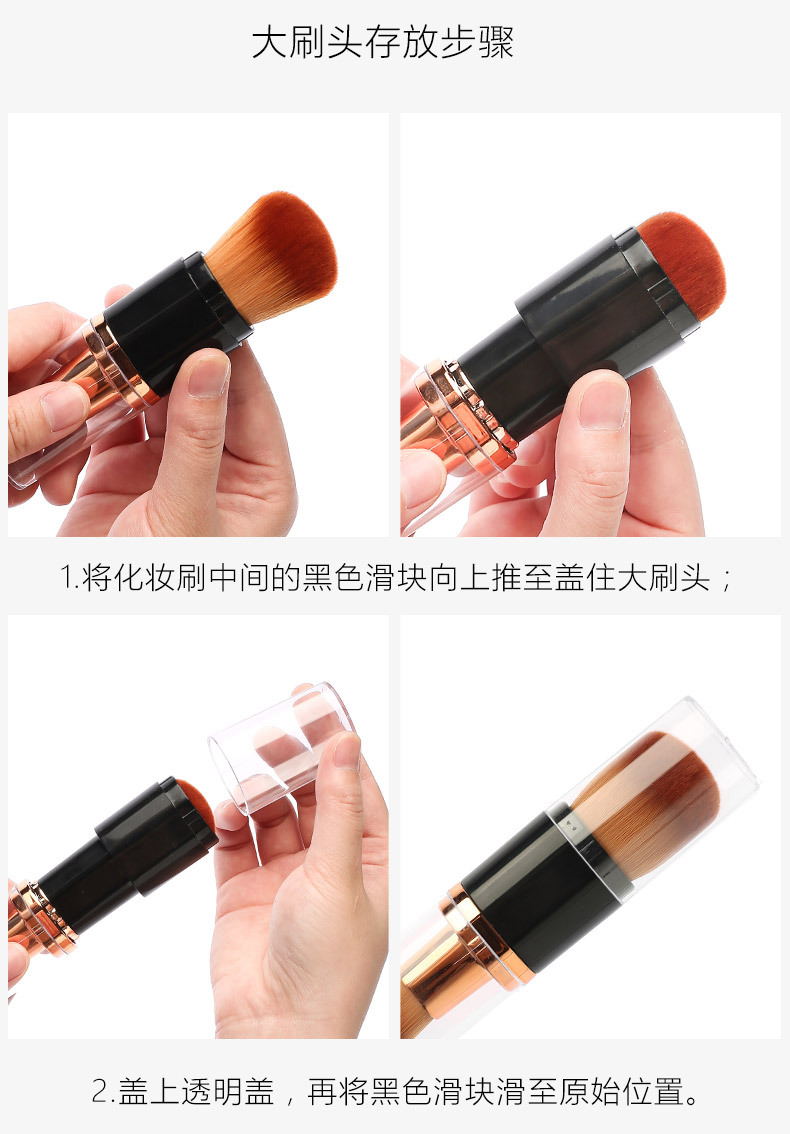 大刷头存放步骤

1.将化妆刷中间的黑色滑块向上推至盖住大刷头；

2.盖上透明盖，再将黑色滑块滑至原始位置。