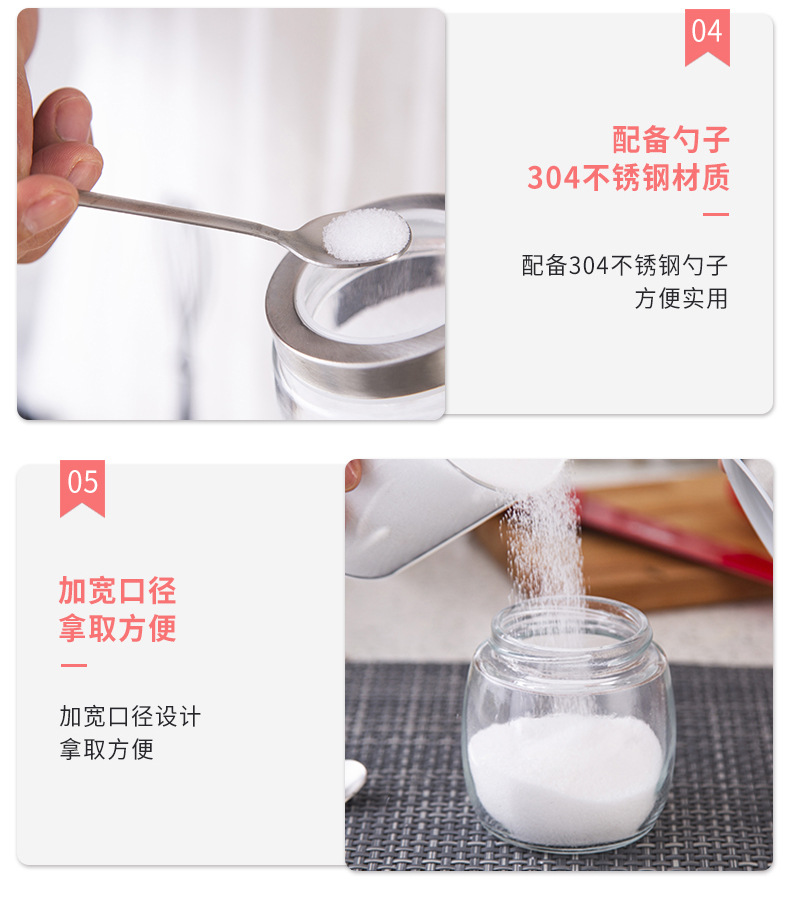 04

配备勺子
304不锈钢材质

配备304不锈钢勺子
方便实用

05

加宽口径
拿取方便

加宽口径设计
拿取方便