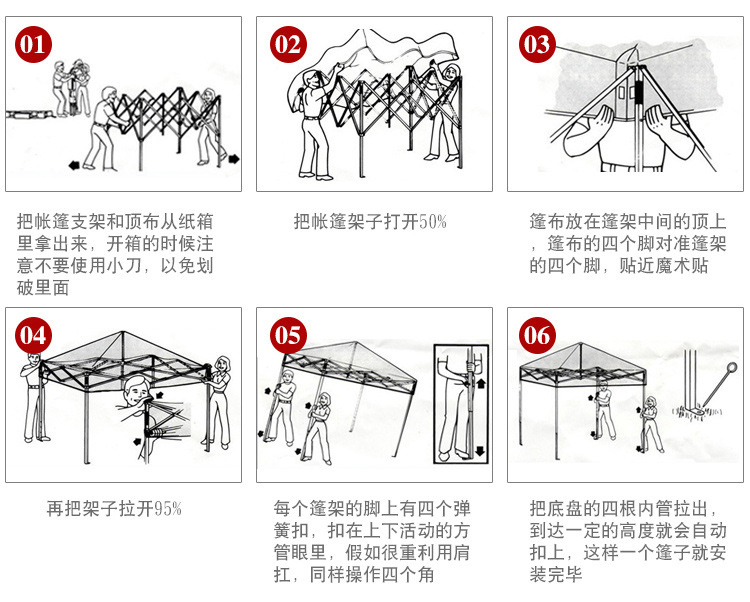 01

把帐篷支架和顶布从纸箱里拿出来，开箱的时候注意不要使用小刀，以免划破里面

02

把帐篷架子打开50%

03

篷布放在篷架中间的顶上，篷布的四个脚对准篷架的四个脚，贴近魔术贴

04

再把架子拉开95%

05

每个篷架的脚上有四个弹簧扣，扣在上下活动的方管眼里，假如很重利用肩扛，同样操作四个角

06

把底盘的四根内管拉出，到达一定的高度就会自动扣上，这样一个篷子就安装完毕