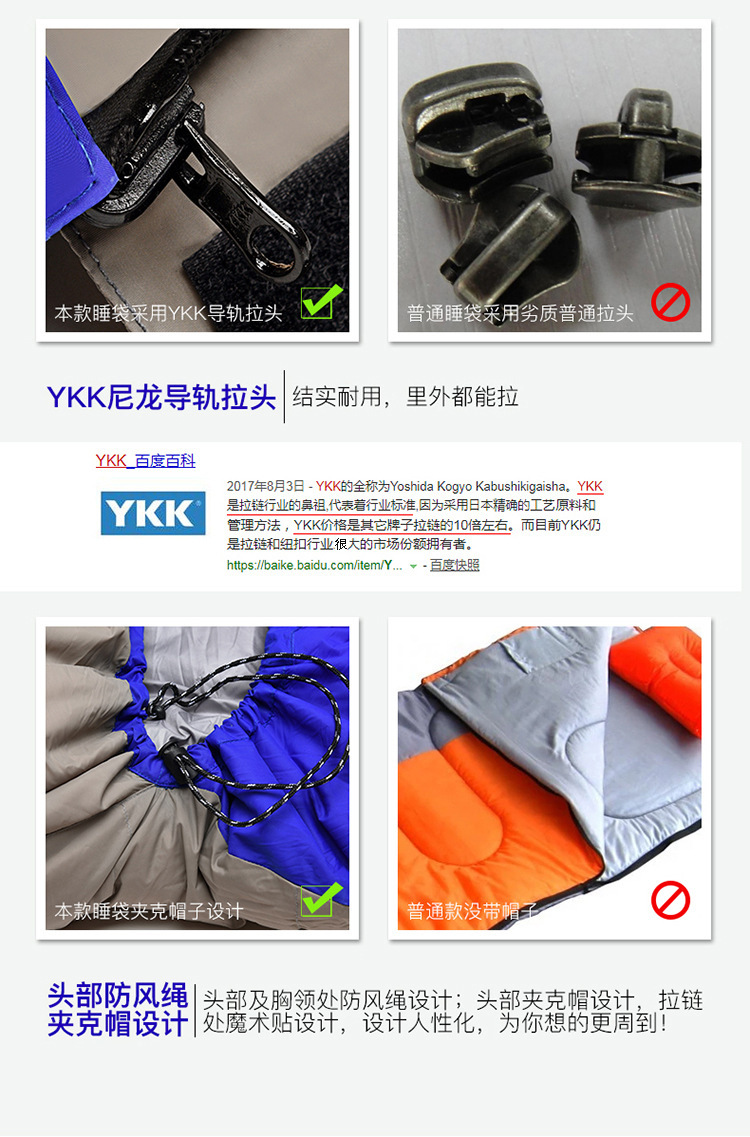 本款睡袋采用YKK导轨拉头

普通睡袋采用劣质普通拉头

YKK尼龙导轨拉头 结实耐用，里外都能拉

YKK_百度百科

YKK

2017年8月3日 - YKK的全称为Yoshida Kogyo Kabushikigaisha。YKK是拉链行业的鼻祖,代表着行业标准,因为采用日本精确的工艺原料和管理方法，YKK价格是其它牌子拉链的10倍左右。而目前YKK仍是拉链和纽扣行业很大的市场份额拥有者。

https://baike.baidu.com/item/Y... - 百度快照

本款睡袋夹克帽子设计

普通款没带帽子

头部防风绳 夹克帽设计 头部及胸领处防风绳设计；头部夹克帽设计，拉链处魔术贴设计，设计人性化，为你想的更周到！