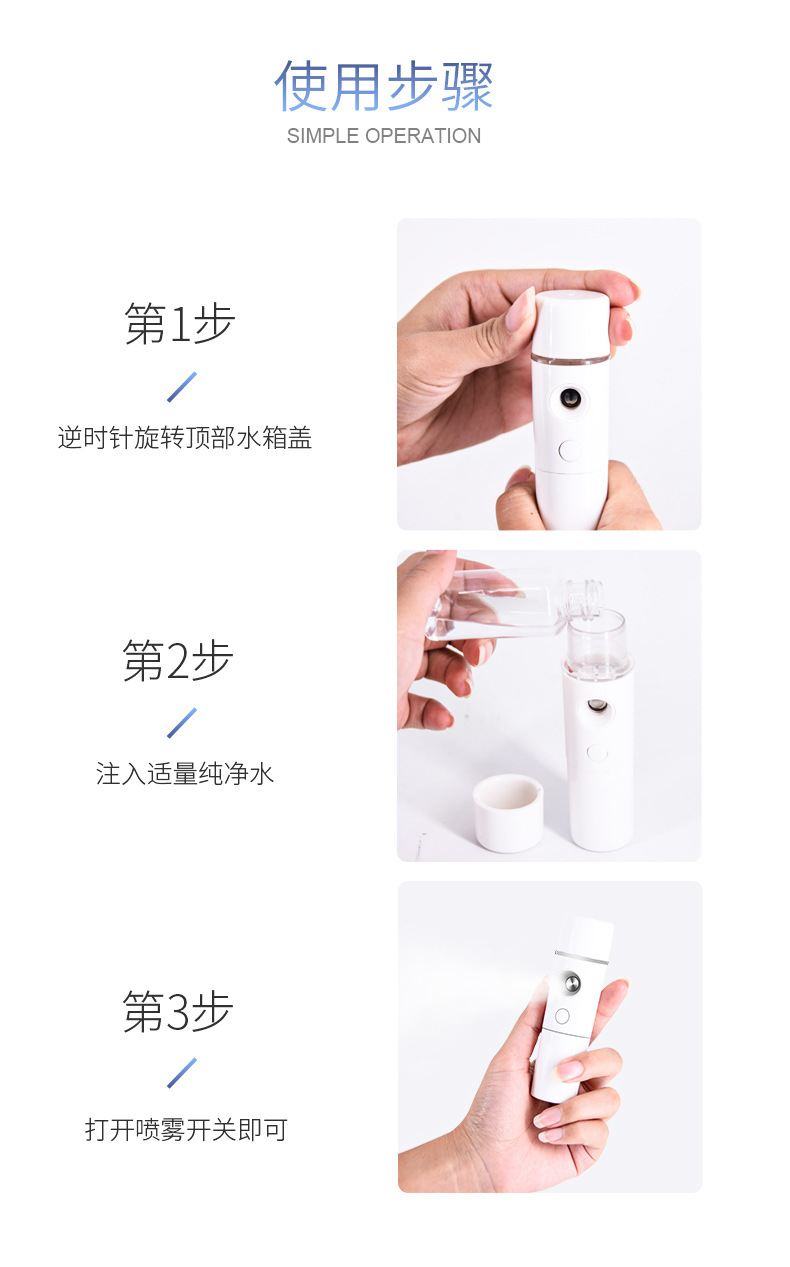 使用步骤
SIMPLE OPERATION

第1步

逆时针旋转顶部水箱盖

第2步

注入适量纯净水

第3步

打开喷雾开关即可