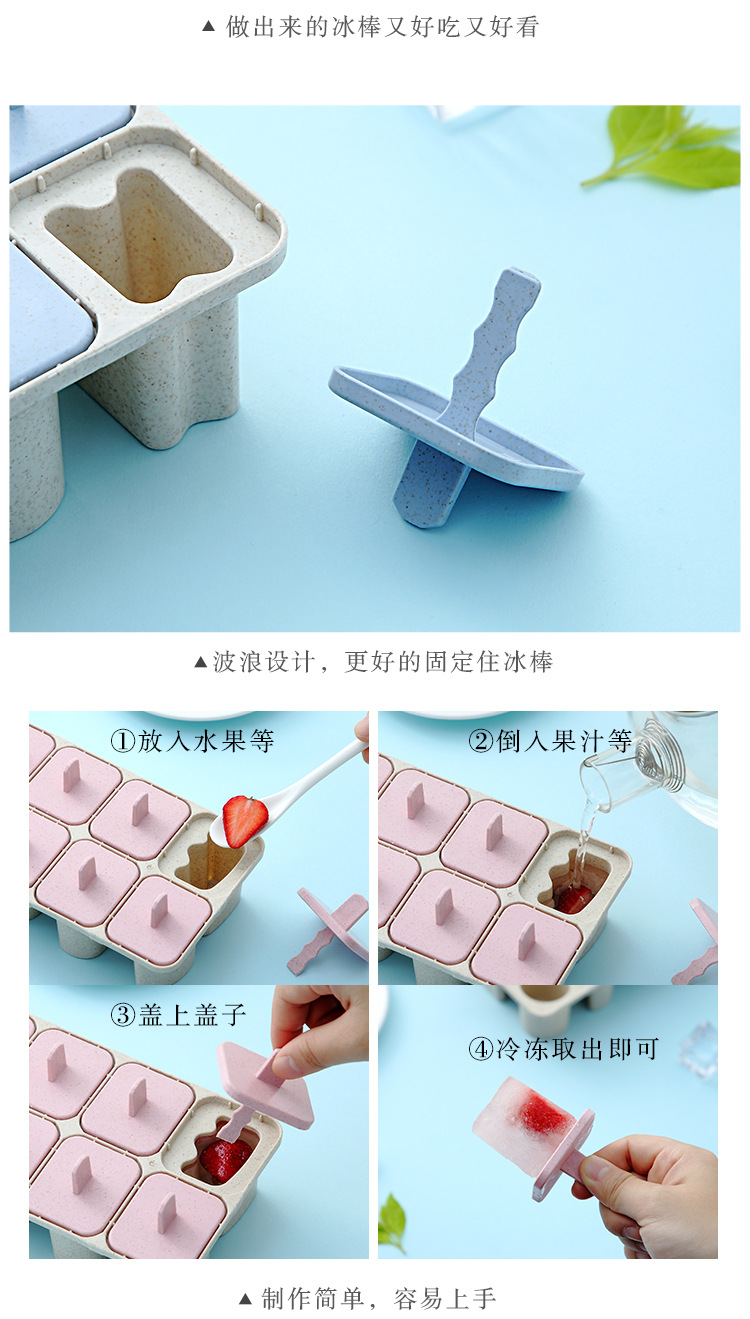 ▲ 做出来的冰棒又好吃又好看

▲波浪设计，更好的固定住冰棒

①放入水果等

②倒入果汁等

③盖上盖子

④冷冻取出即可

▲ 制作简单，容易上手