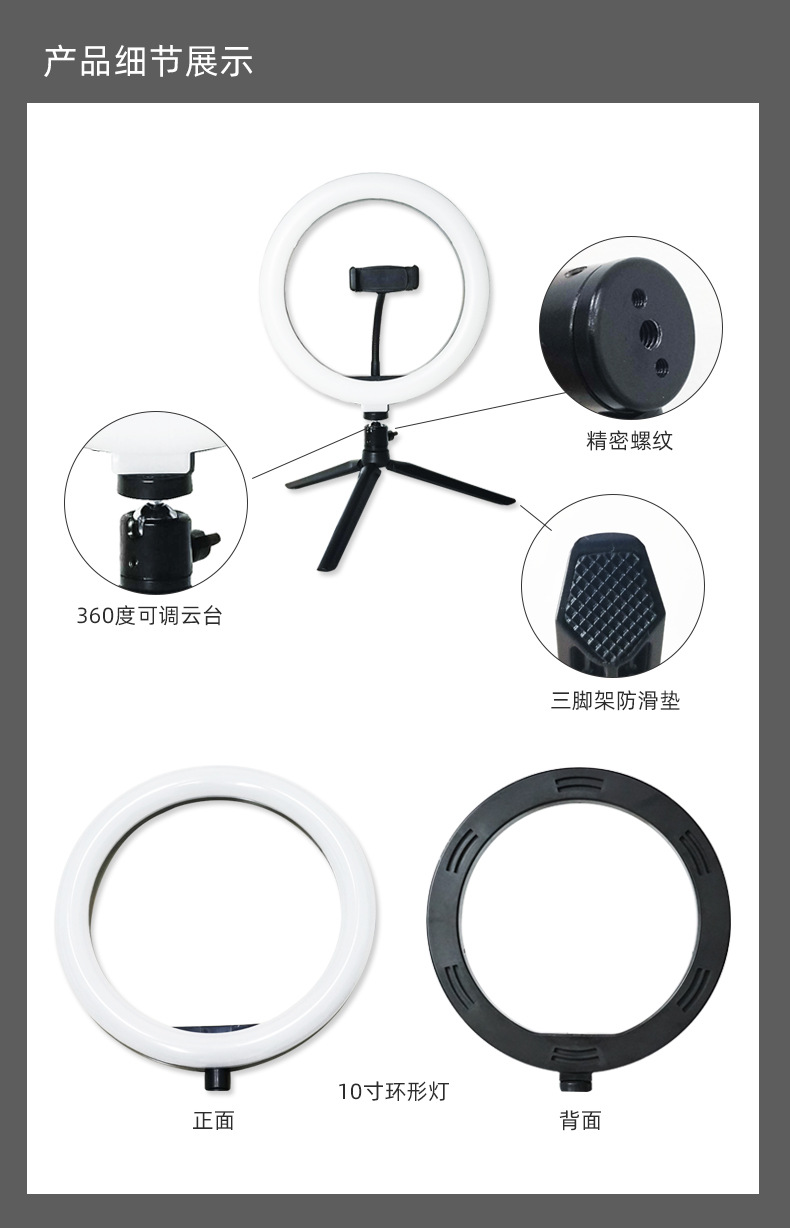 产品细节展示

精密螺纹

360度可调云台

三脚架防滑垫

10寸环形灯

正面

背面