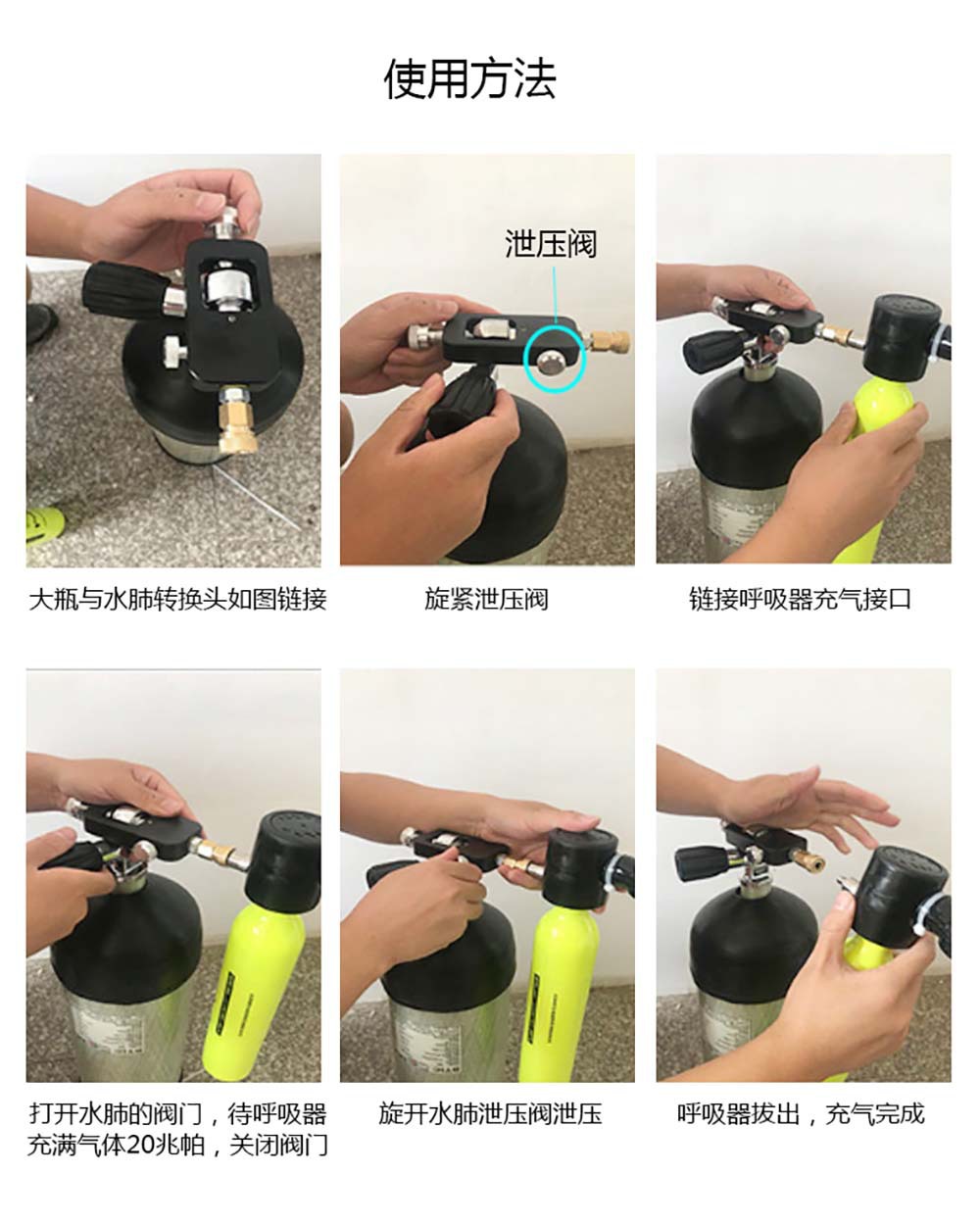 使用方法

泄压阀

大瓶与水肺转换头如图链接

旋紧泄压阀

链接呼吸器充气接口

打开水肺的阀门，待呼吸器充满气体20兆帕，关闭阀门

旋开水肺泄压阀泄压

呼吸器拔出，充气完成