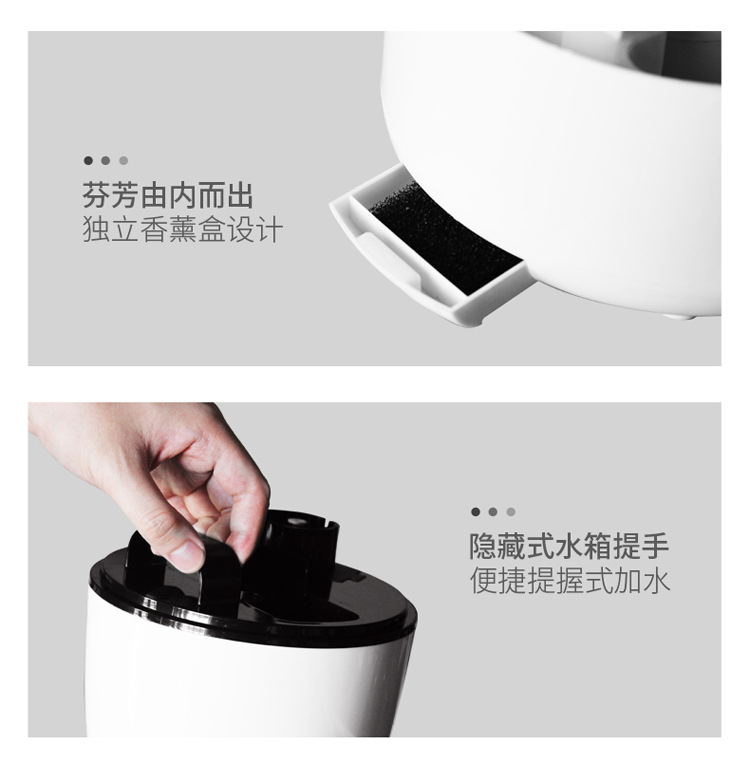 芬芳由内而出
独立香薰盒设计

隐藏式水箱提手
便捷提握式加水