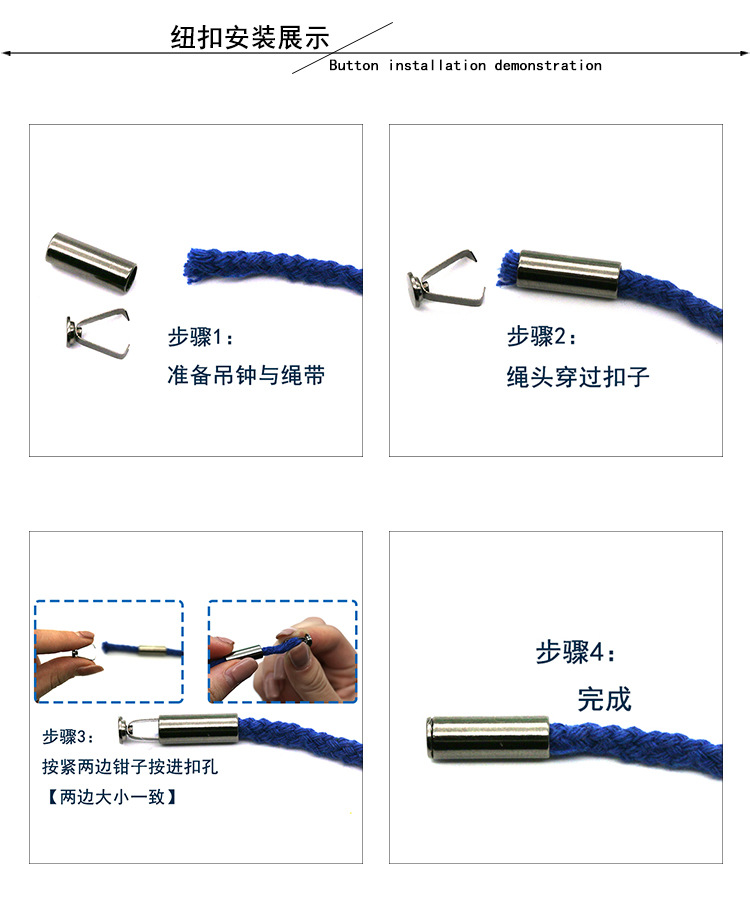 纽扣安装展示
Button installation demonstration

步骤1：
准备吊钟与绳带

步骤2：
绳头穿过扣子

步骤3：
按紧两边钳子按进扣孔
【两边大小一致】

步骤4：
完成