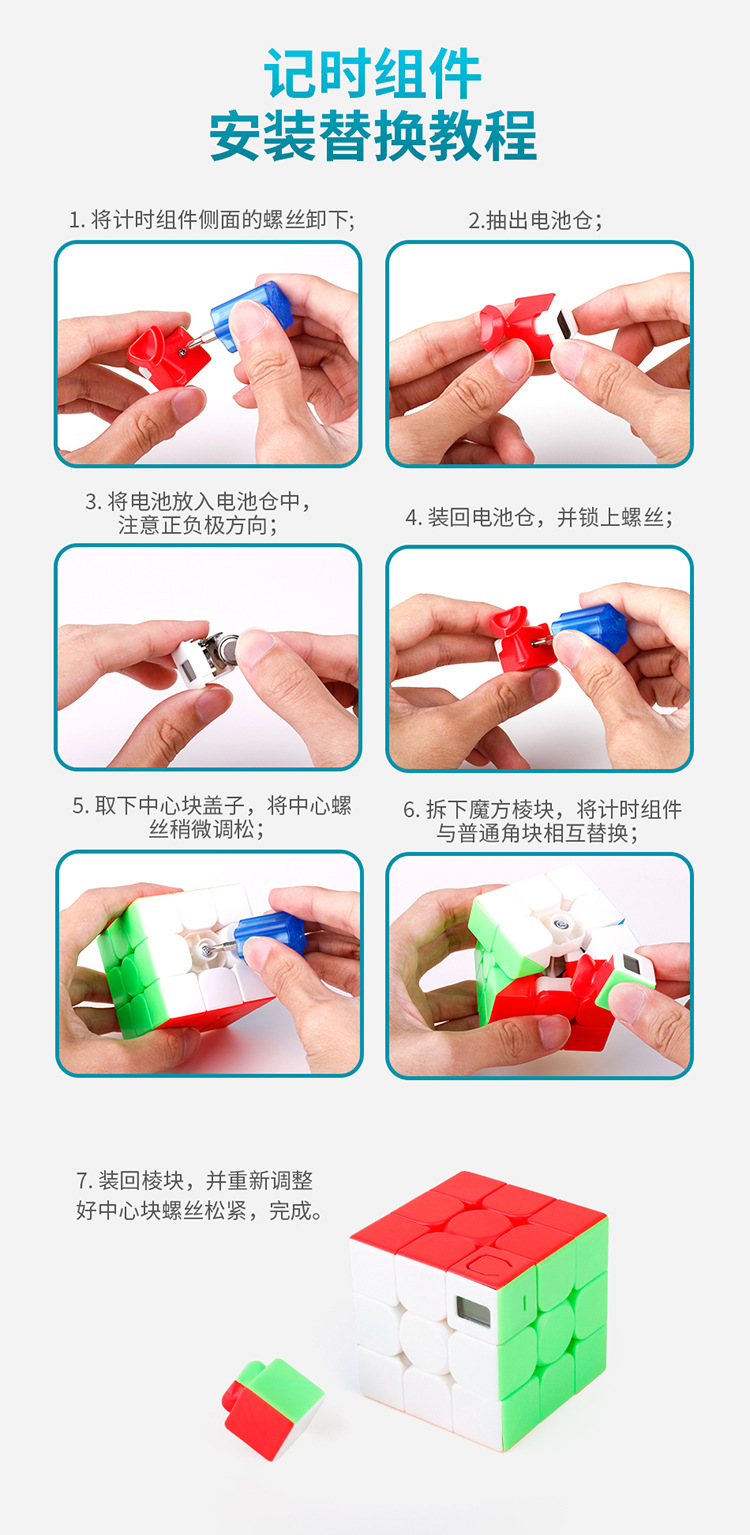 记时组件
安装替换教程

1. 将计时组件侧面的螺丝卸下;

2.抽出电池仓;

3. 将电池放入电池仓中，注意正负极方向;

4. 装回电池仓，并锁上螺丝;

5. 取下中心块盖子，将中心螺丝稍微调松;

6. 拆下魔方棱块，将计时组件与普通角块相互替换;

7. 装回棱块，并重新调整好中心块螺丝松紧，完成。